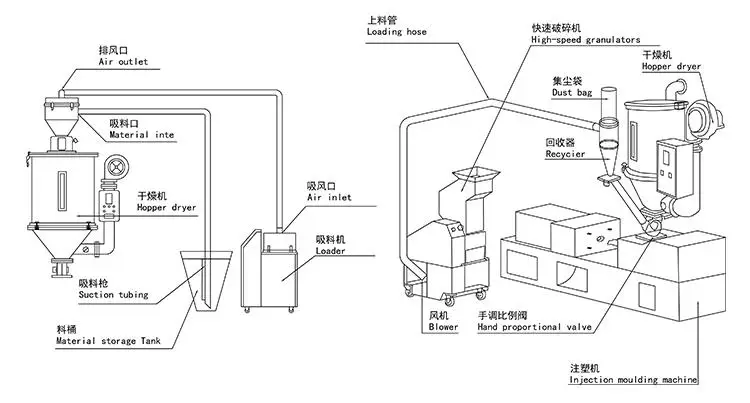 排风口
Air outlet

吸料口
Material inte

干燥机
Hopper dryer

吸料枪
Suction tubing

料桶
Material storage Tank

吸风口
Air inlet

吸料机
Loader

上料管
Loading hose

快速破碎机
High-speed granulators

干燥机
Hopper dryer

集尘袋
Dust bag

回收器
Recycier

风机
Blower

手调比例阀
Hand proportional valve

注塑机
Injection moulding machine