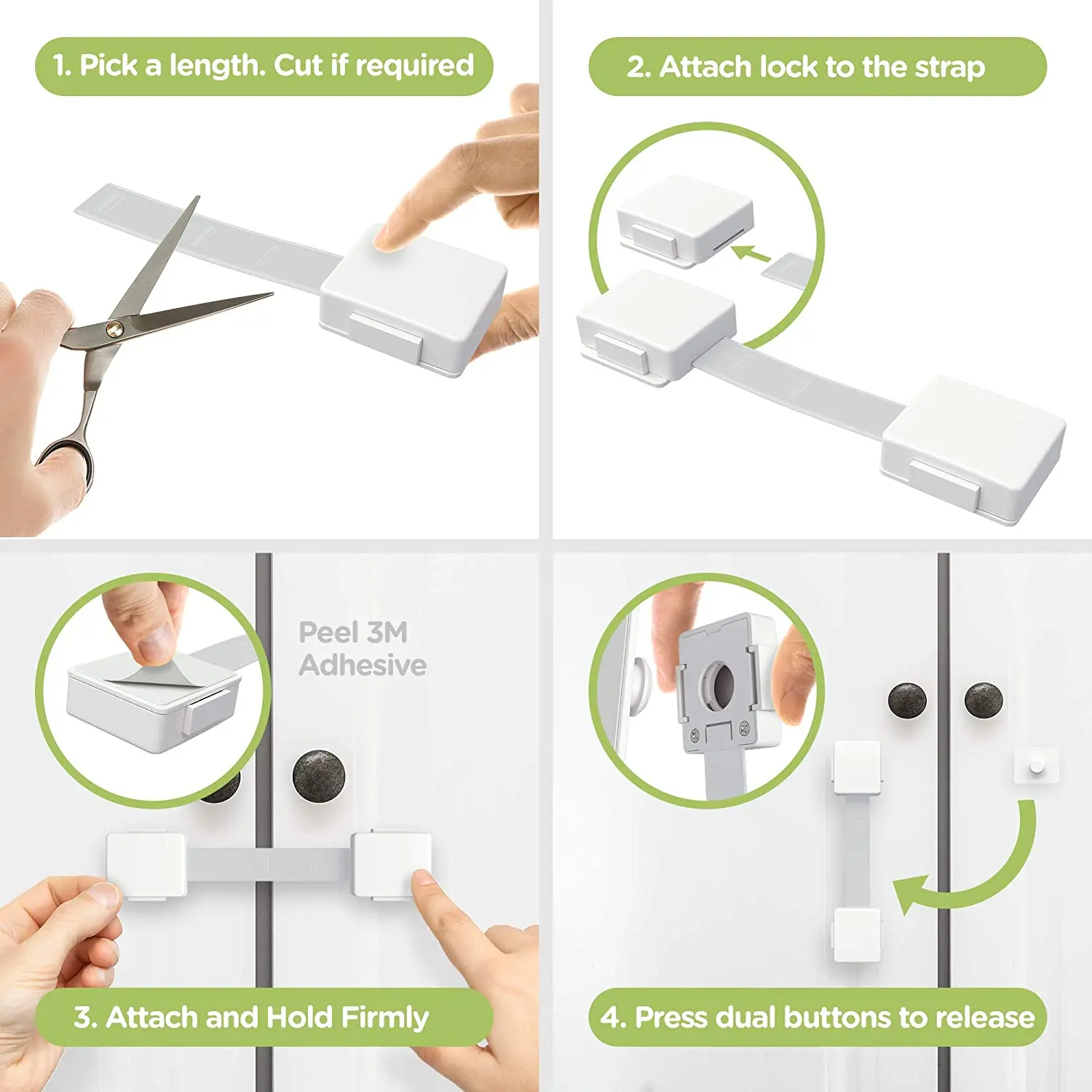 1. Pick a length. Cut if required

2. Attach lock to the strap

Peel 3M Adhesive

3. Attach and Hold Firmly

4. Press dual buttons to release