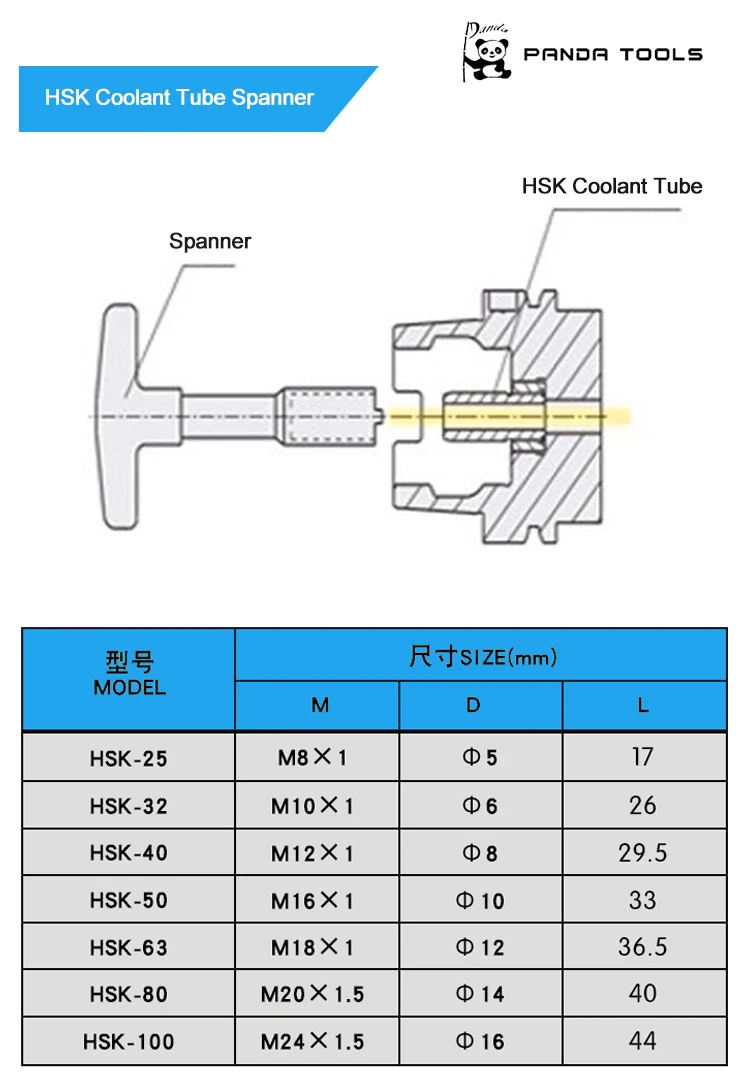 Panda PANDA TOOLS

HSK Coolant Tube Spanner

HSK Coolant Tube

Spanner

| 型号 MODEL | 尺寸SIZE(mm) | | |
|---|---|---|---|
| | M | D | L |
| HSK-25 | M8×1 | Φ5 | 17 |
| HSK-32 | M10×1 | Φ6 | 26 |
| HSK-40 | M12×1 | Φ8 | 29.5 |
| HSK-50 | M16×1 | Φ10 | 33 |
| HSK-63 | M18×1 | Φ12 | 36.5 |
| HSK-80 | M20×1.5 | Φ14 | 40 |
| HSK-100 | M24×1.5 | Φ16 | 44 |