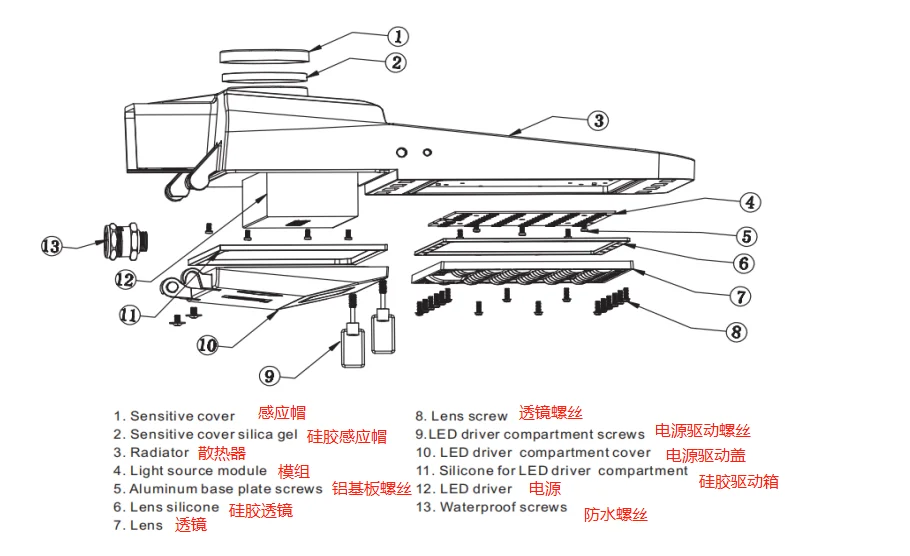 1
2
3
4
5
6
7
8
9
10
11
12
13

1. Sensitive cover 感应帽
2. Sensitive cover silica gel 硅胶感应帽
3. Radiator 散热器
4. Light source module 模组
5. Aluminum base plate screws 铝基板螺丝
6. Lens silicone 硅胶透镜
7. Lens 透镜

8. Lens screw 透镜螺丝
9.LED driver compartment screws 电源驱动螺丝
10. LED driver compartment cover 电源驱动盖
11. Silicone for LED driver compartment 硅胶驱动箱
12. LED driver 电源
13. Waterproof screws 防水螺丝