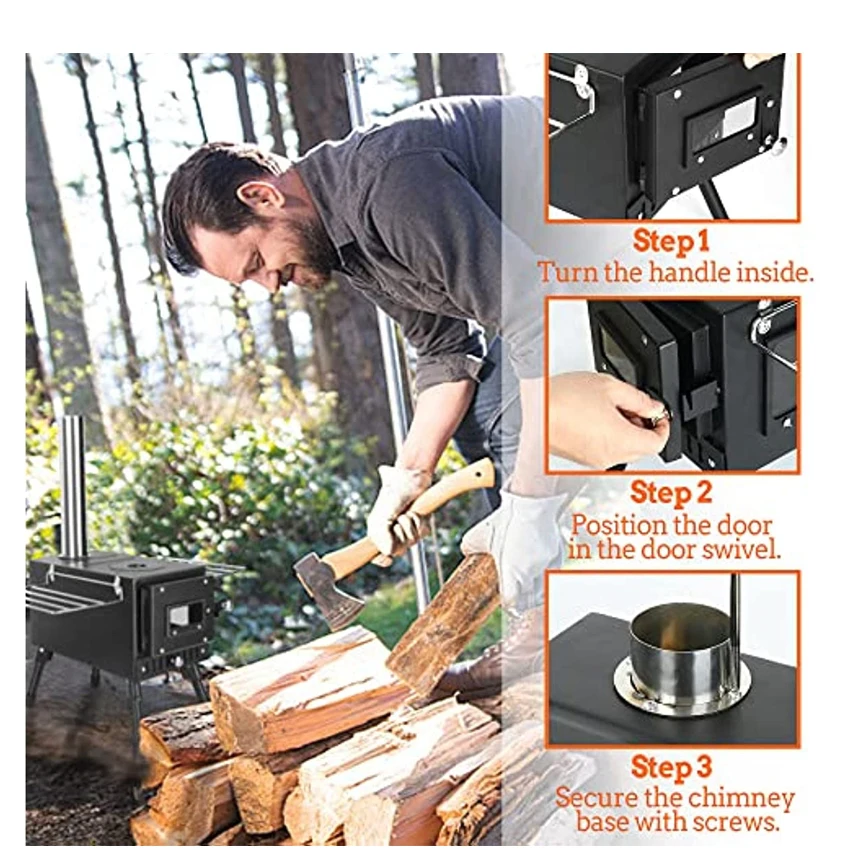 Step 1
Turn the handle inside.

Step 2
Position the door in the door swivel.

Step 3
Secure the chimney base with screws.