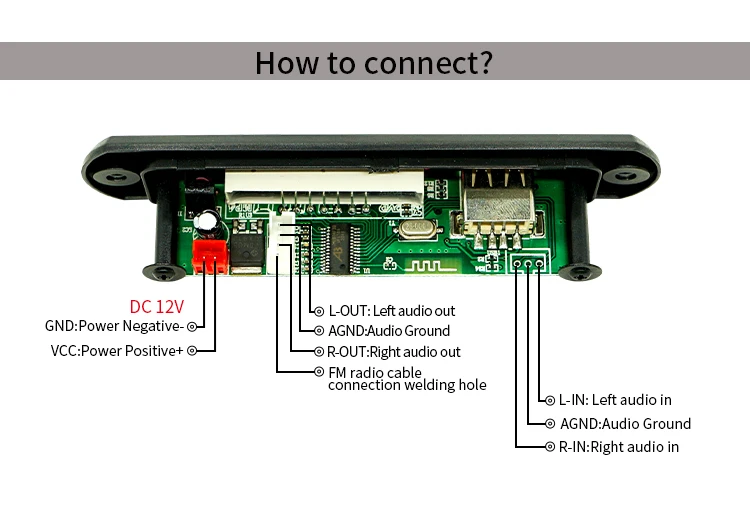 How to connect?

DC 12V
GND:Power Negative-
VCC:Power Positive+

L-OUT: Left audio out
AGND:Audio Ground
R-OUT:Right audio out
FM radio cable connection welding hole

L-IN: Left audio in
AGND:Audio Ground
R-IN:Right audio in