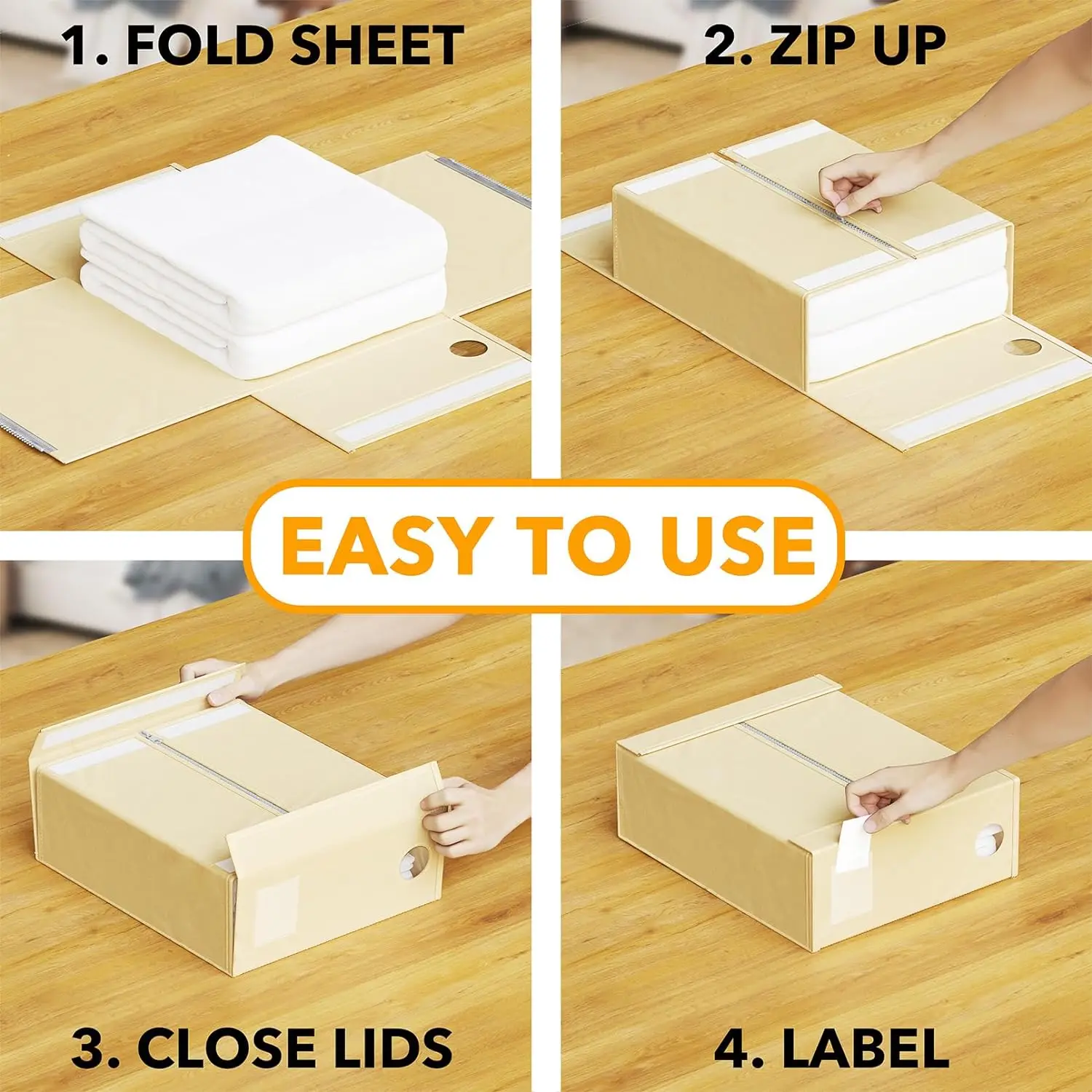 1. FOLD SHEET

2. ZIP UP

EASY TO USE

3. CLOSE LIDS

4. LABEL