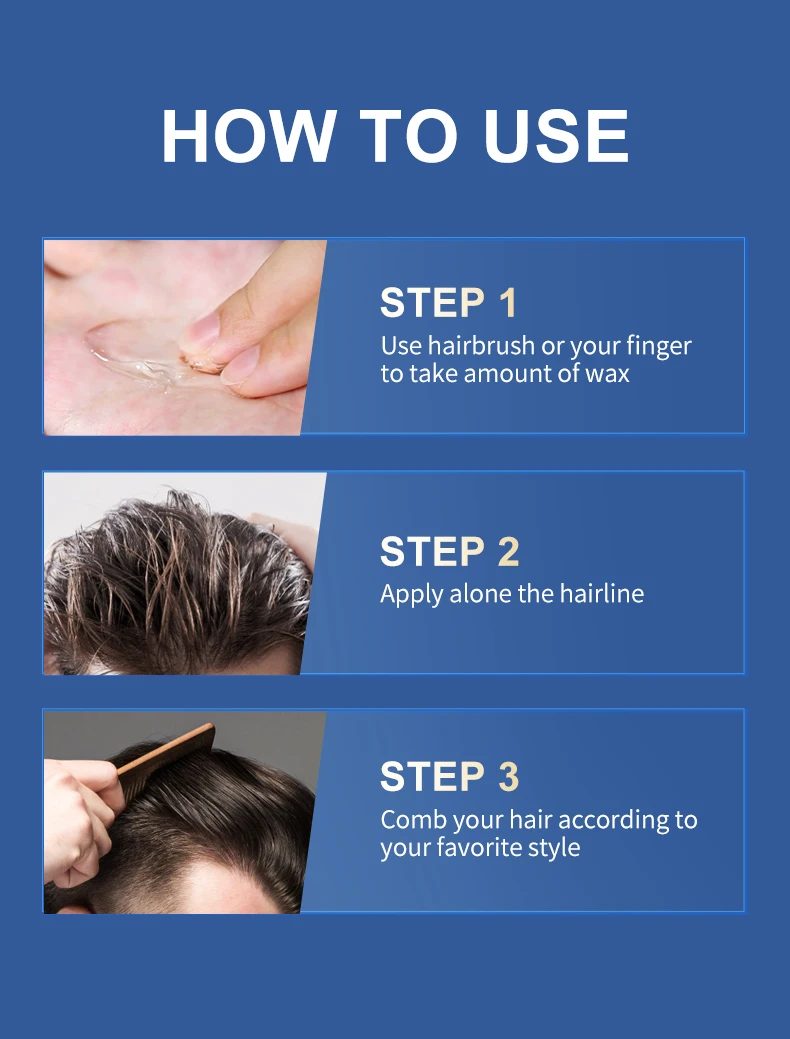 HOW TO USE

STEP 1
Use hairbrush or your finger to take amount of wax

STEP 2
Apply alone the hairline

STEP 3
Comb your hair according to your favorite style