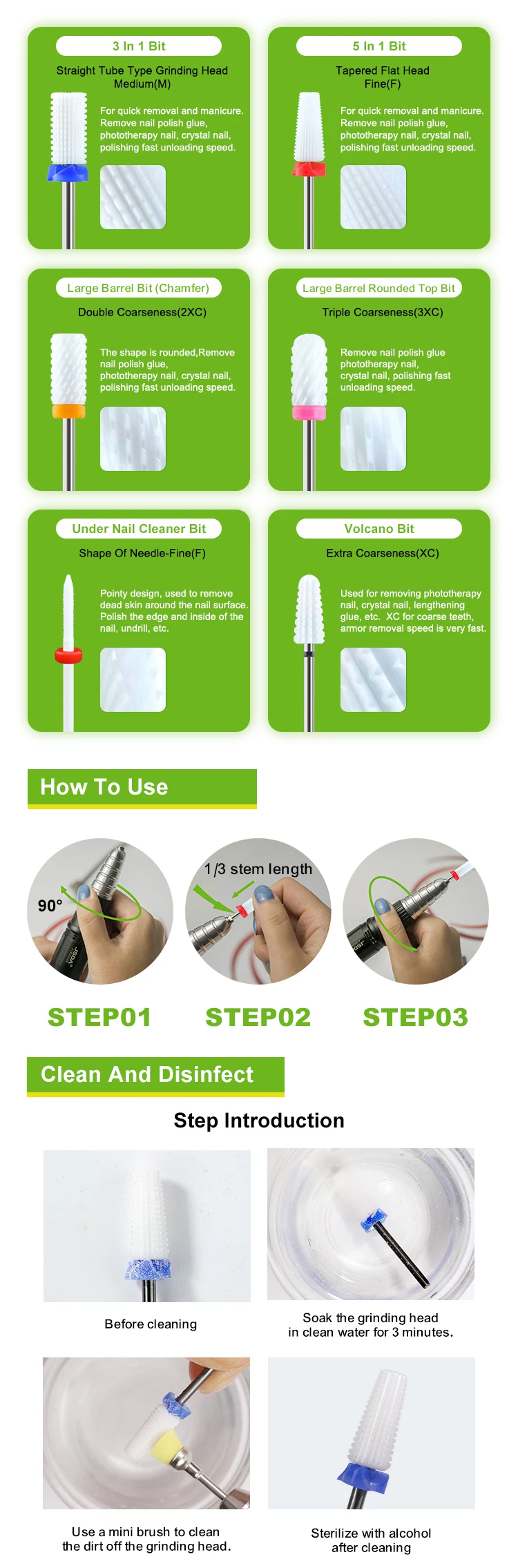 3 In 1 Bit

Straight Tube Type Grinding Head Medium(M)

For quick removal and manicure. Remove nail polish glue, phototherapy nail, crystal nail, polishing fast unloading speed.

5 In 1 Bit

Tapered Flat Head Fine(F)

For quick removal and manicure. Remove nail polish glue, phototherapy nail, crystal nail, polishing fast unloading speed.

Large Barrel Bit (Chamfer)

Double Coarseness(2XC)

The shape is rounded,Remove nail polish glue, phototherapy nail, crystal nail, polishing fast unloading speed.

Large Barrel Rounded Top Bit

Triple Coarseness(3XC)

Remove nail polish glue phototherapy nail, crystal nail, polishing fast unloading speed.

Under Nail Cleaner Bit

Shape Of Needle-Fine(F)

Pointy design, used to remove dead skin around the nail surface. Polish the edge and inside of the nail, undrill, etc.

Volcano Bit

Extra Coarseness(XC)

Used for removing phototherapy nail, crystal nail, lengthening glue, etc. XC for coarse teeth, armor removal speed is very fast.

How To Use

90°

1/3 stem length

STEP01

STEP02

STEP03

Clean And Disinfect

Step Introduction

Before cleaning

Soak the grinding head in clean water for 3 minutes.

Use a mini brush to clean the dirt off the grinding head.

Sterilize with alcohol after cleaning