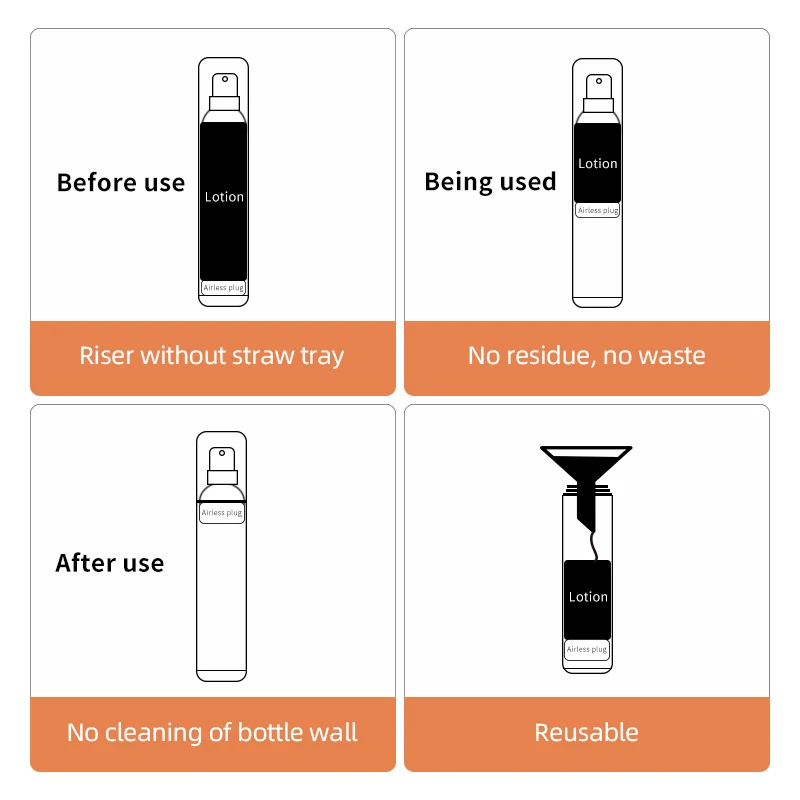 Before use

Lotion

Airless plug

Riser without straw tray

Being used

Lotion

Airless plug

No residue, no waste

After use

Airless plug

No cleaning of bottle wall

Lotion

Airless plug

Reusable