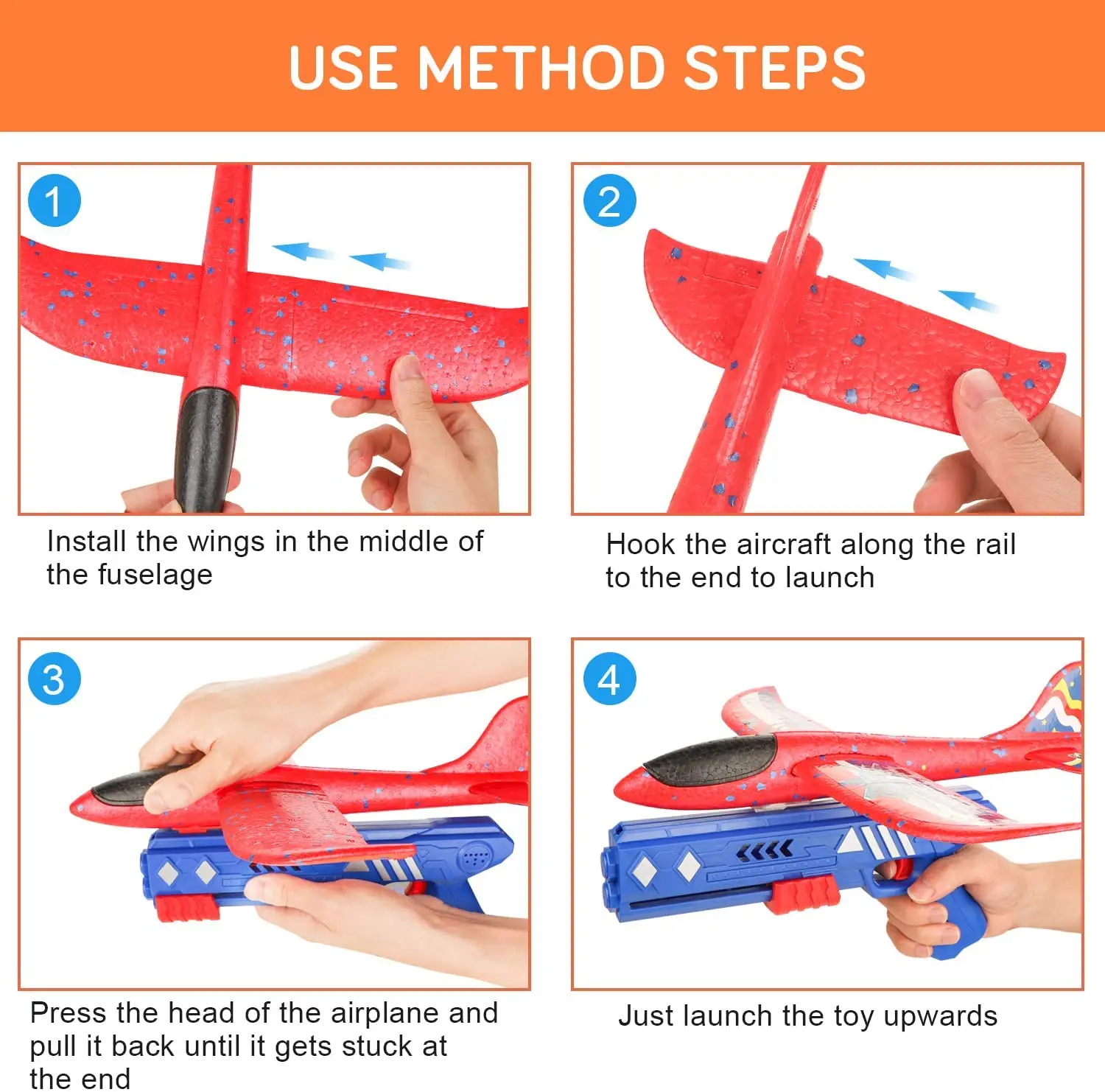 USE METHOD STEPS

1

Install the wings in the middle of the fuselage

2

Hook the aircraft along the rail to the end to launch

3

Press the head of the airplane and pull it back until it gets stuck at the end

4

Just launch the toy upwards