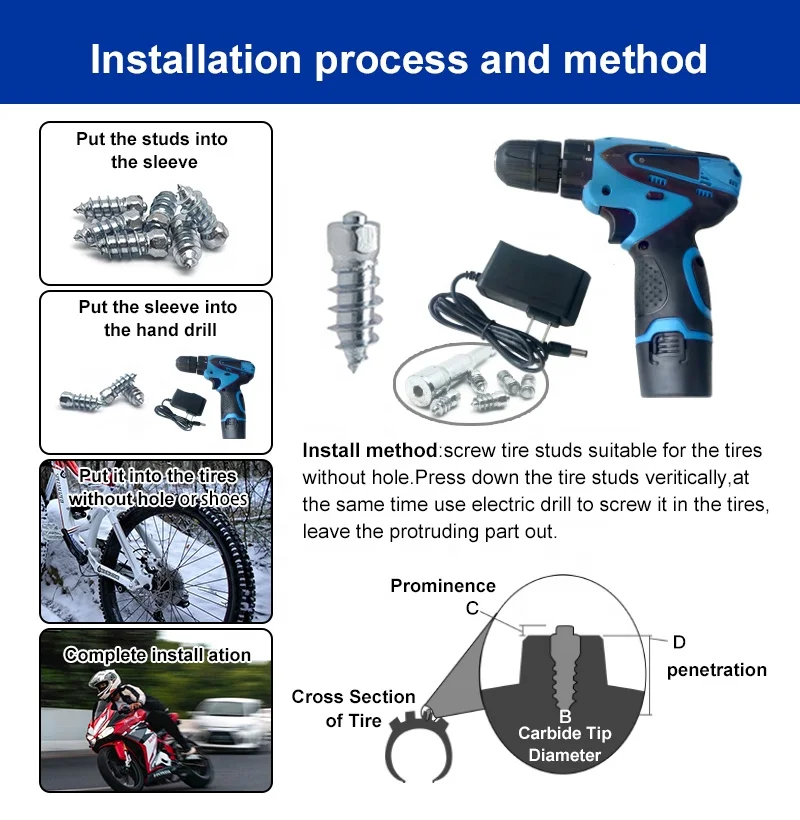 Installation process and method

Put the studs into the sleeve

Put the sleeve into the hand drill

Put it into the tires without hole or shoes

Complete install ation

Install method:screw tire studs suitable for the tires without hole.Press down the tire studs veritically,at the same time use electric drill to screw it in the tires, leave the protruding part out.

Prominence
C
D
penetration
Cross Section of Tire
B
Carbide Tip Diameter