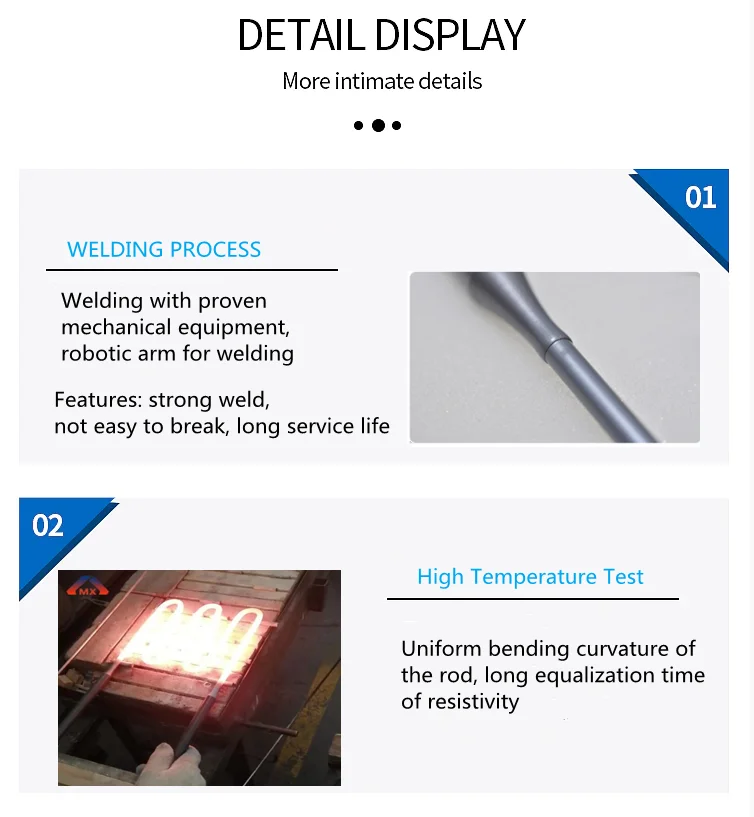 DETAIL DISPLAY
More intimate details

01

WELDING PROCESS

Welding with proven mechanical equipment, robotic arm for welding

Features: strong weld, not easy to break, long service life

02

MX

High Temperature Test

Uniform bending curvature of the rod, long equalization time of resistivity