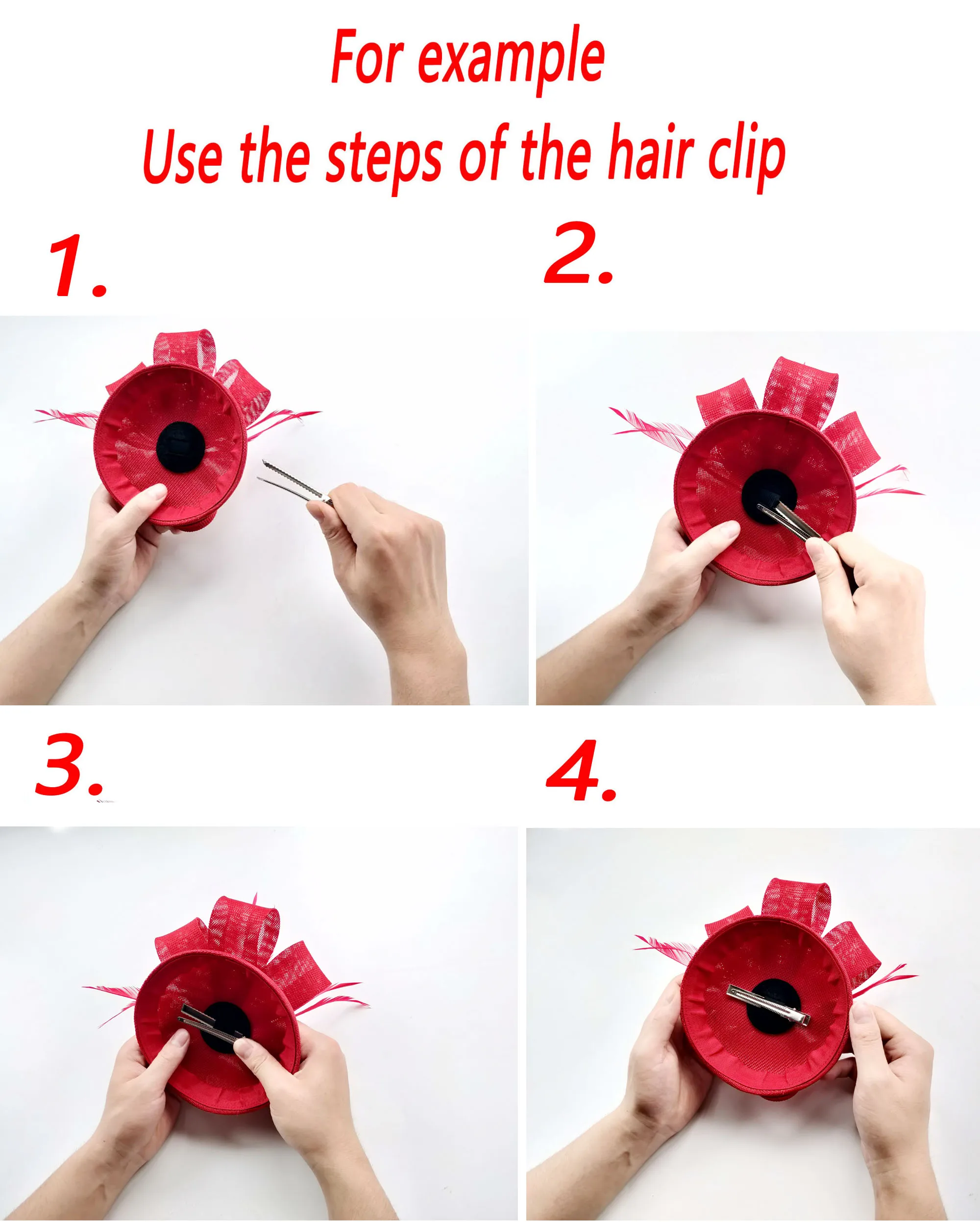 For example
Use the steps of the hair clip

1.

2.

3.

4.