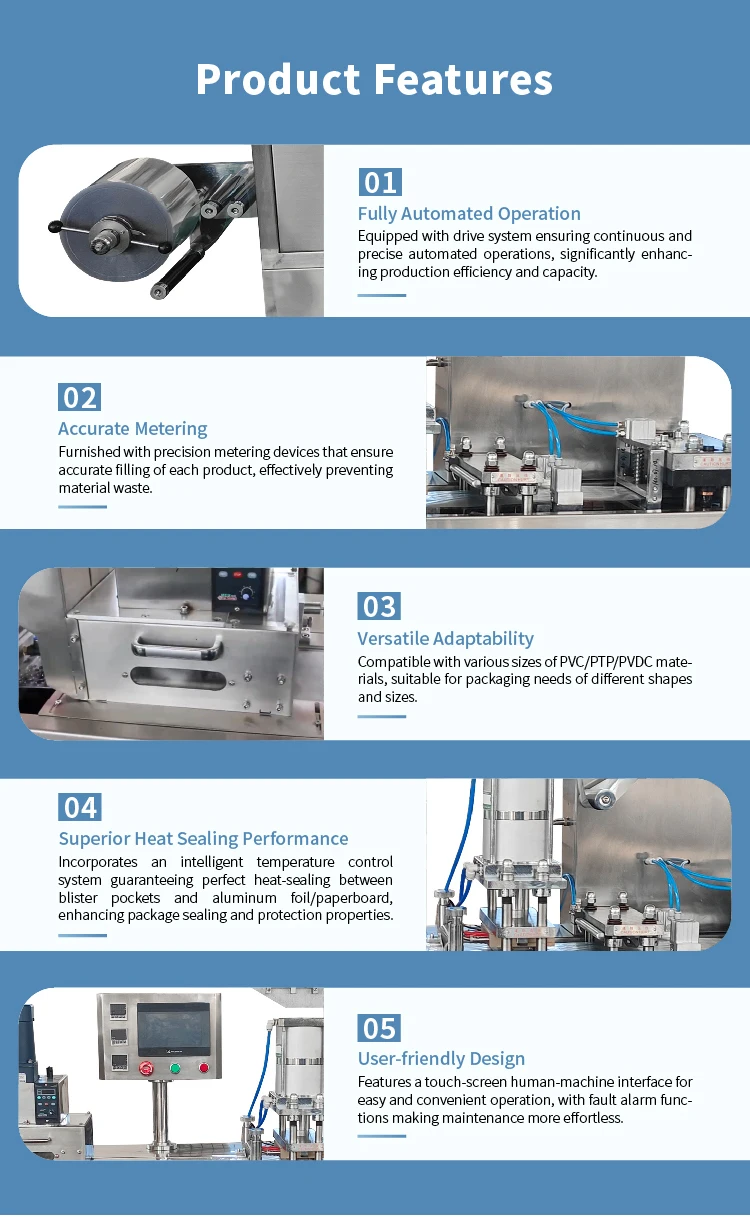 Product Features

01
Fully Automated Operation
Equipped with drive system ensuring continuous and precise automated operations, significantly enhancing production efficiency and capacity.

02
Accurate Metering
Furnished with precision metering devices that ensure accurate filling of each product, effectively preventing material waste.

03
Versatile Adaptability
Compatible with various sizes of PVC/PTP/PVDC materials, suitable for packaging needs of different shapes and sizes.

04
Superior Heat Sealing Performance
Incorporates an intelligent temperature control system guaranteeing perfect heat-sealing between blister pockets and aluminum foil/paperboard, enhancing package sealing and protection properties.

05
User-friendly Design
Features a touch-screen human-machine interface for easy and convenient operation, with fault alarm functions making maintenance more effortless.