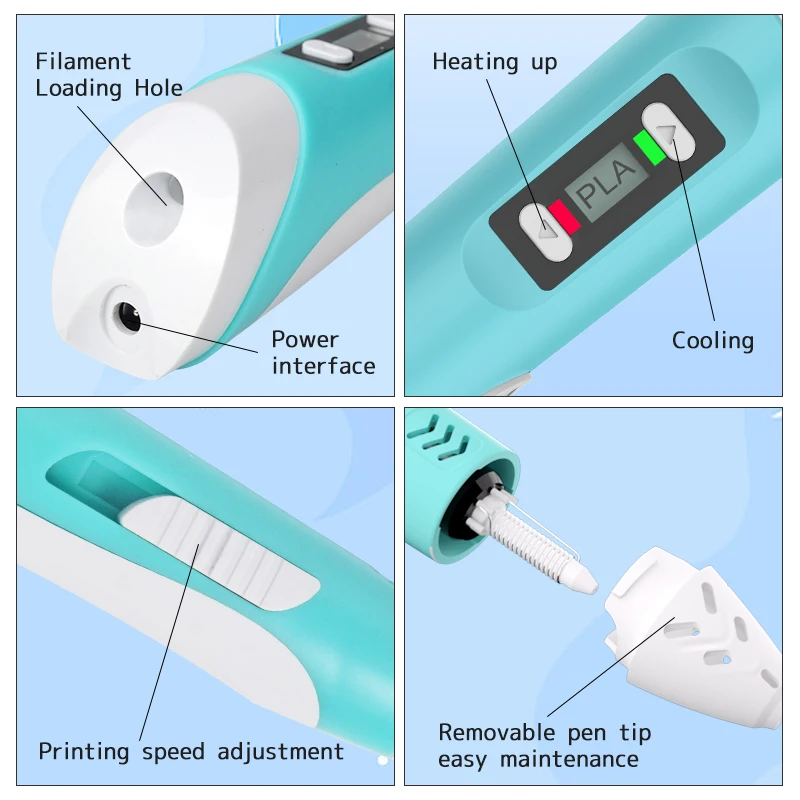 Filament Loading Hole

Power interface

Heating up

PLA

Cooling

Printing speed adjustment

Removable pen tip easy maintenance