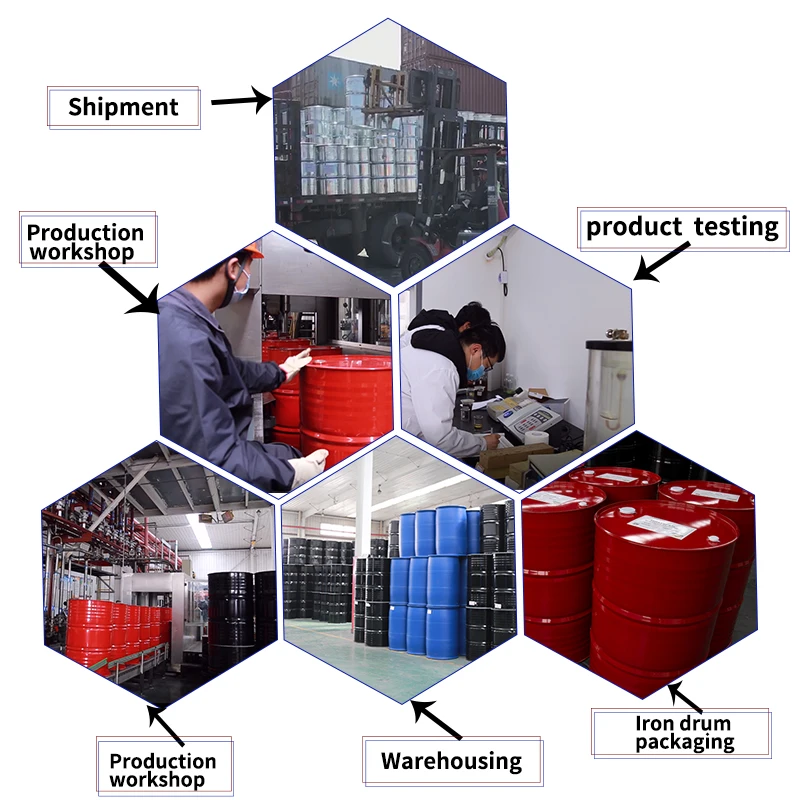 Shipment

Production workshop

product testing

Production workshop

Warehousing

Iron drum packaging