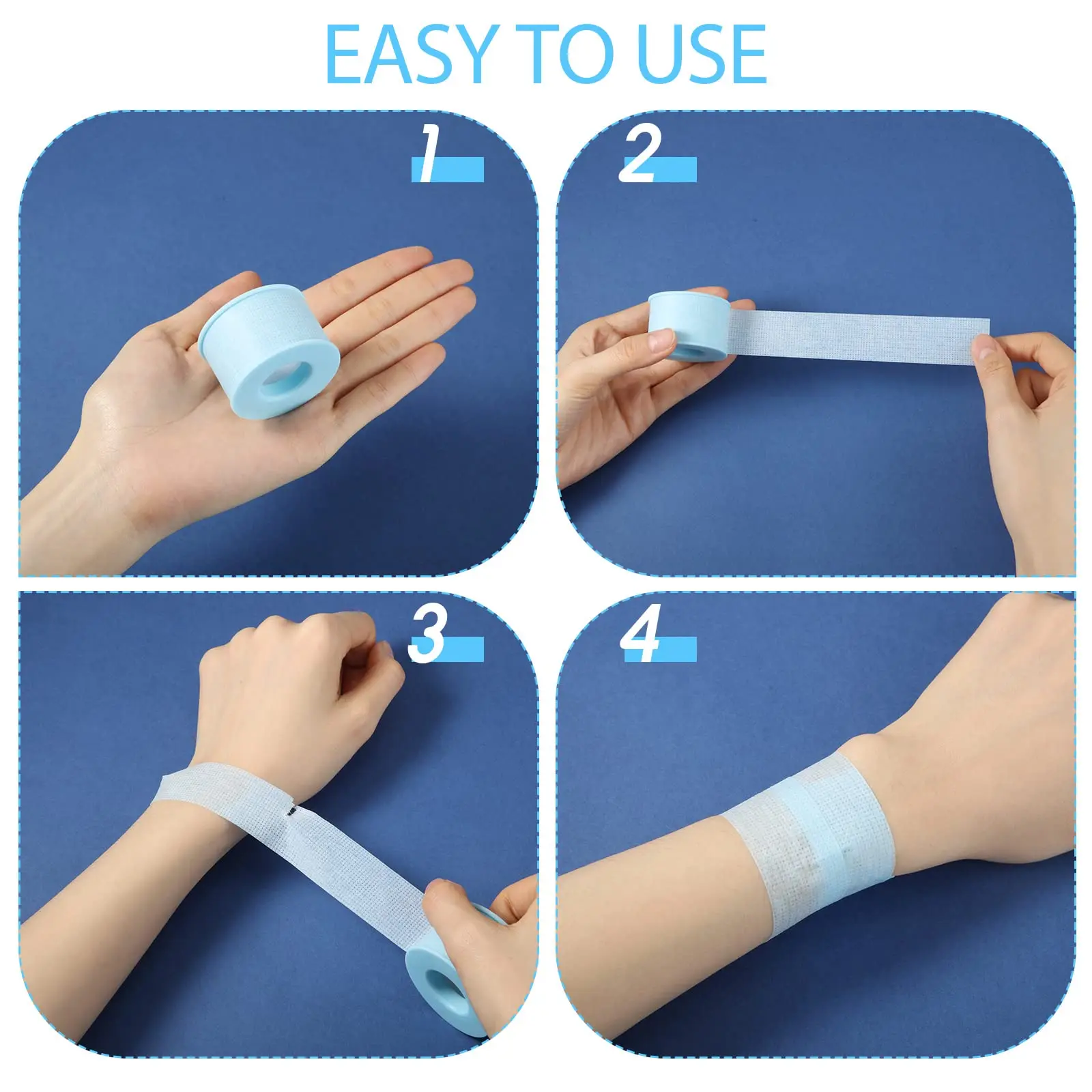 EASY TO USE

1

2

3

4