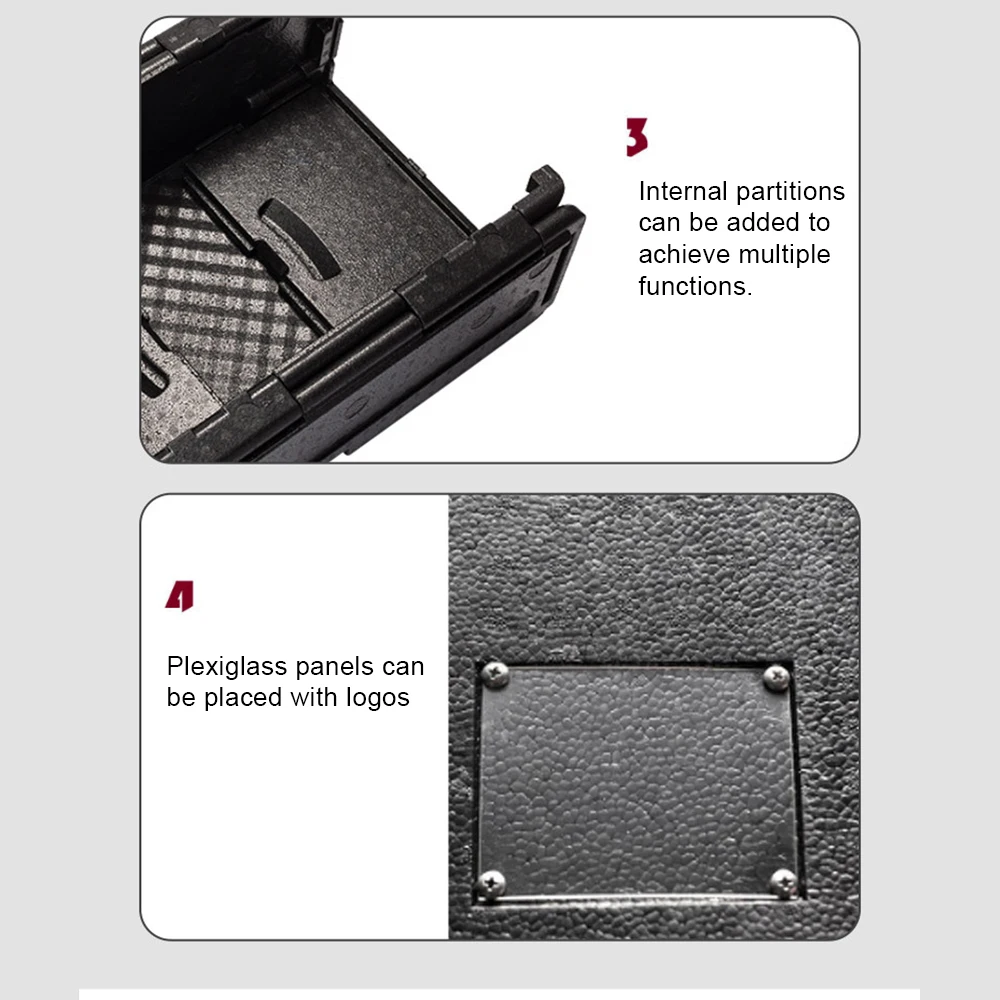 3

Internal partitions can be added to achieve multiple functions.

4

Plexiglass panels can be placed with logos