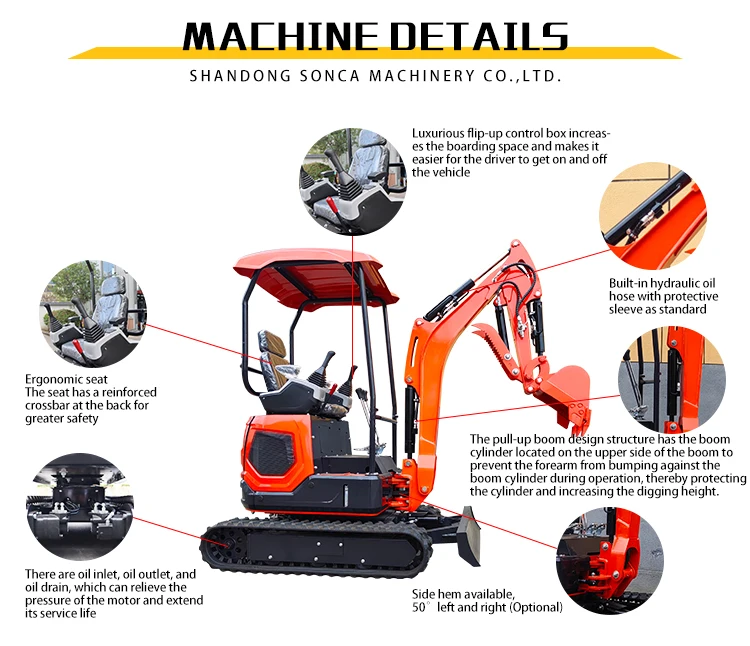 MACHINE DETAILS

SHANDONG SONCA MACHINERY CO.,LTD.

Luxurious flip-up control box increases the boarding space and makes it easier for the driver to get on and off the vehicle

Built-in hydraulic oil hose with protective sleeve as standard

Ergonomic seat
The seat has a reinforced crossbar at the back for greater safety

The pull-up boom design structure has the boom cylinder located on the upper side of the boom to prevent the forearm from bumping against the boom cylinder during operation, thereby protecting the cylinder and increasing the digging height.

There are oil inlet, oil outlet, and oil drain, which can relieve the pressure of the motor and extend its service life

Side hem available, 50° left and right (Optional)