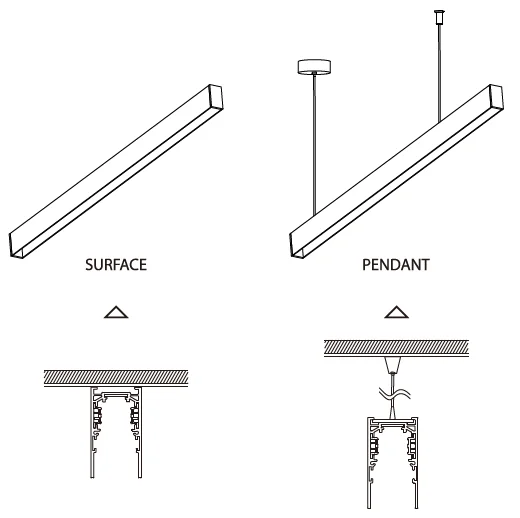 SURFACE

PENDANT