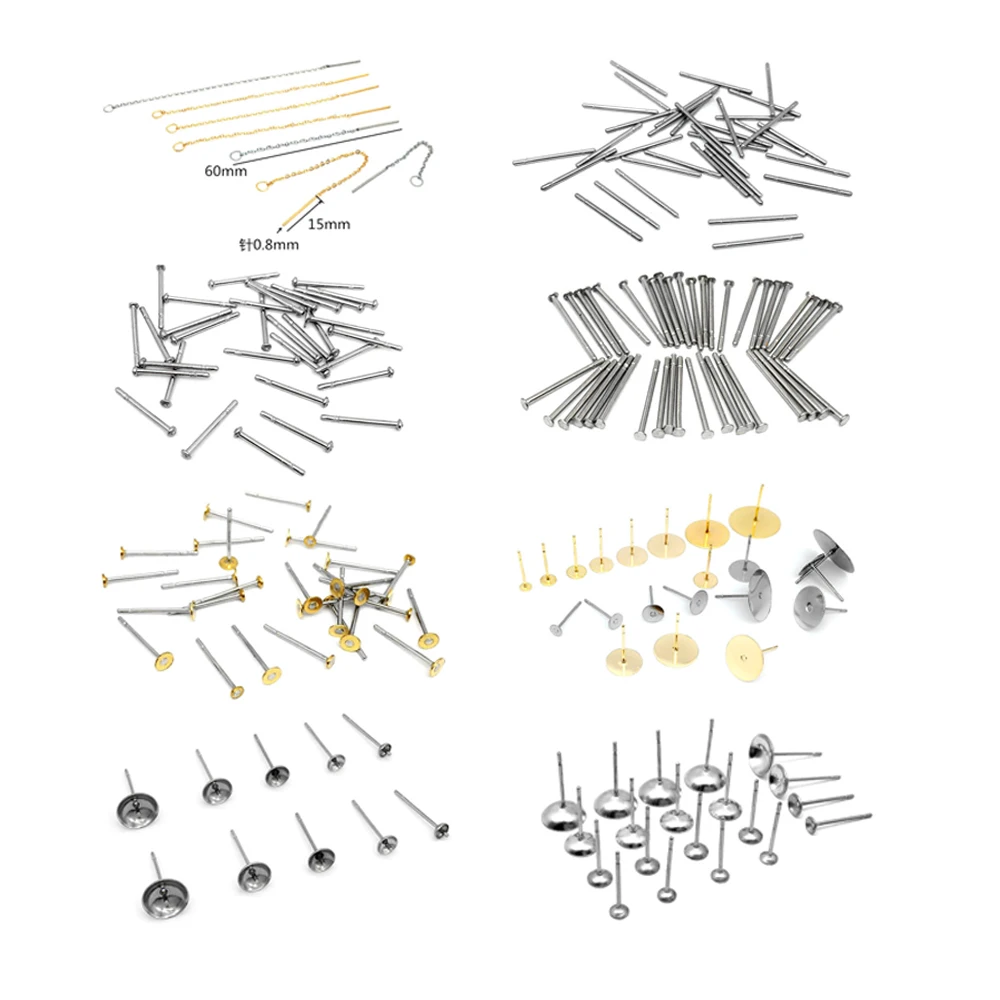 60mm
15mm
针0.8mm