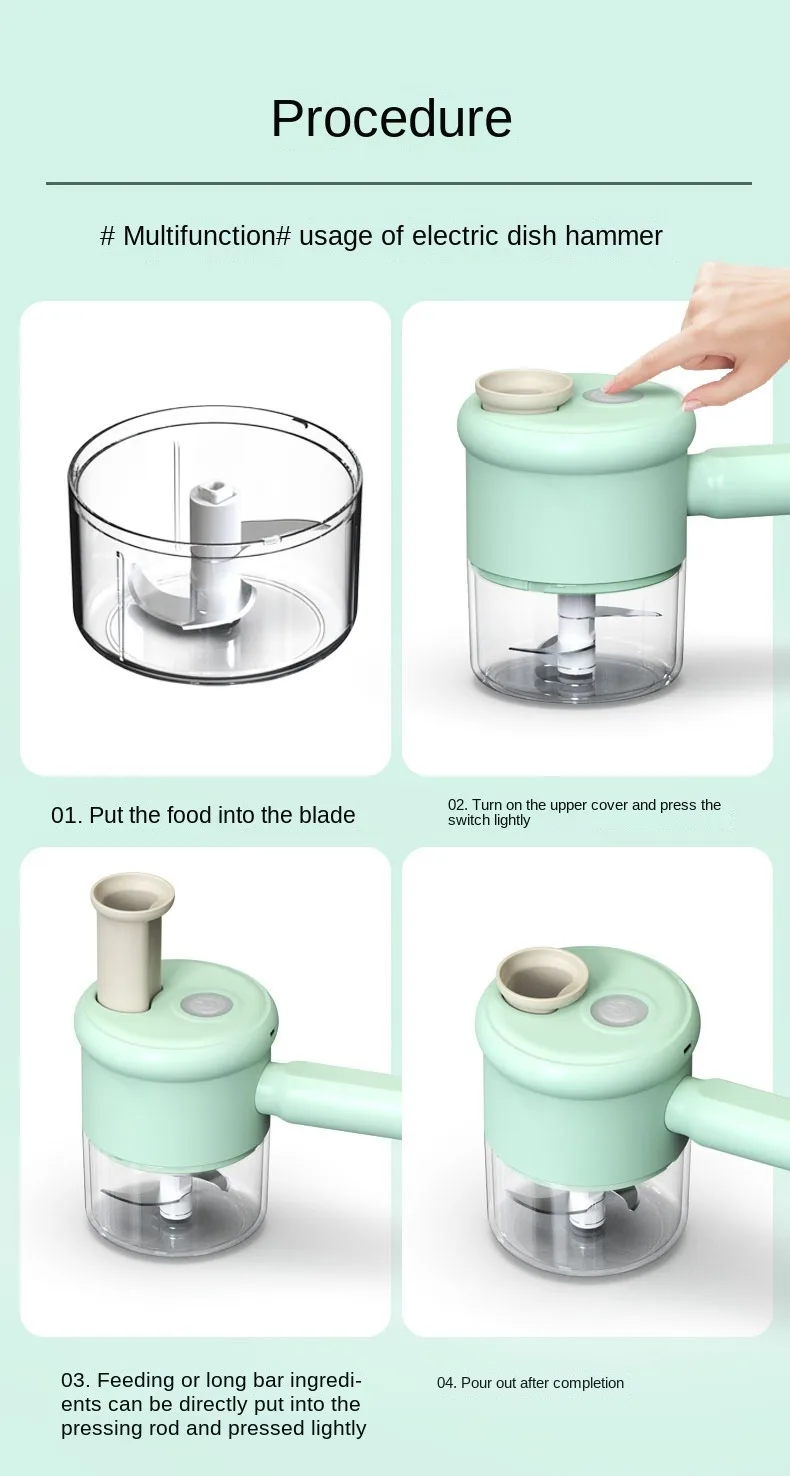 Procedure

# Multifunction# usage of electric dish hammer

01. Put the food into the blade

02. Turn on the upper cover and press the switch lightly

03. Feeding or long bar ingredients can be directly put into the pressing rod and pressed lightly

04. Pour out after completion