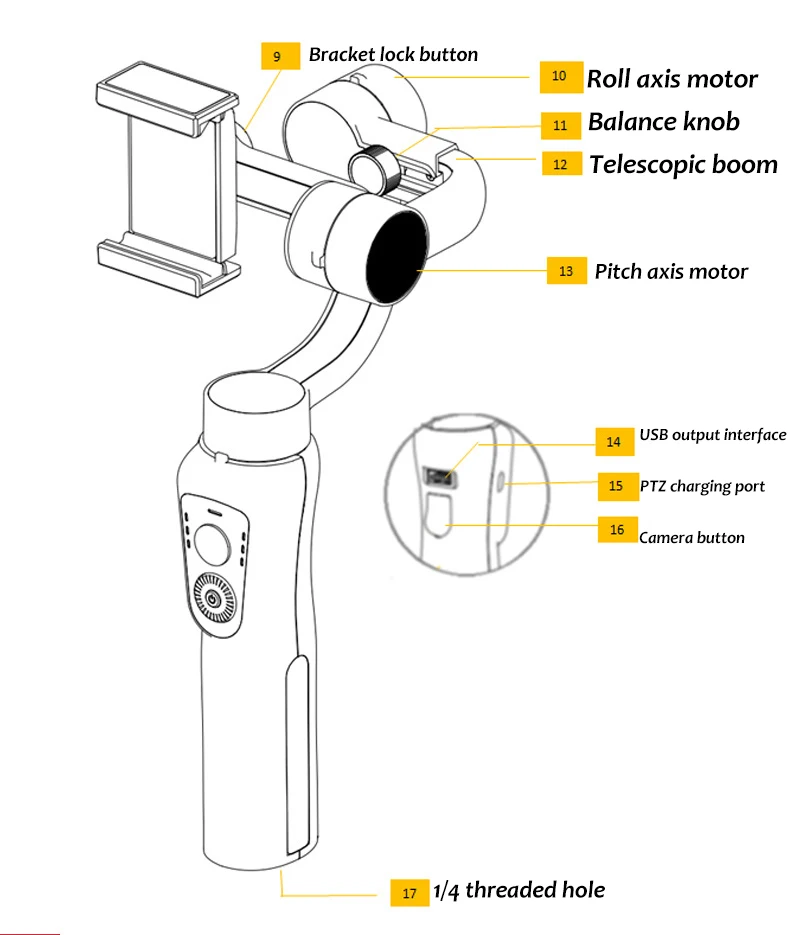 9 Bracket lock button

10 Roll axis motor

11 Balance knob

12 Telescopic boom

13 Pitch axis motor

14 USB output interface

15 PTZ charging port

16 Camera button

17 1/4 threaded hole