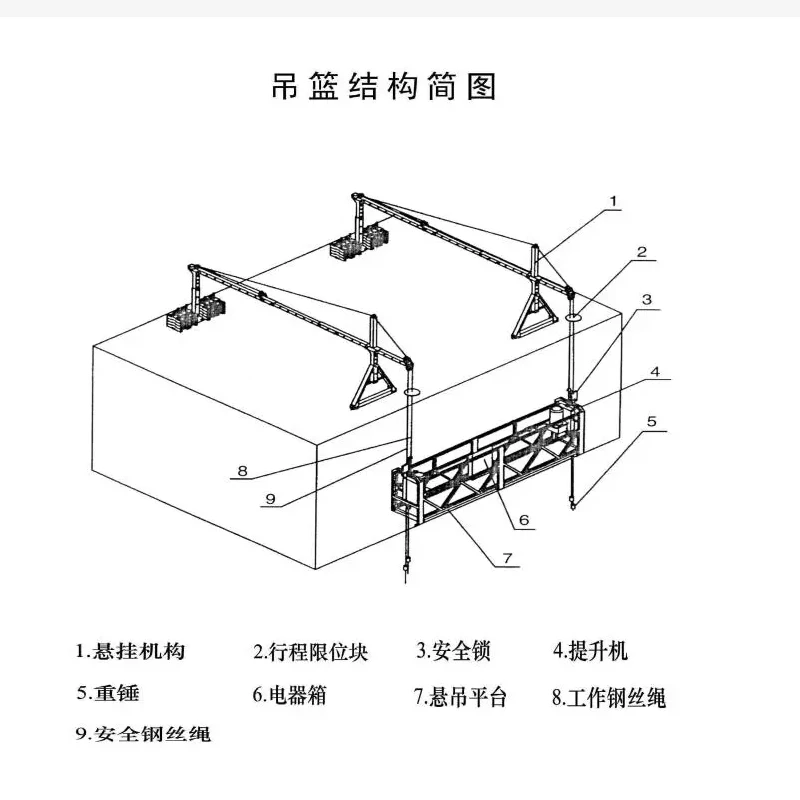 吊篮结构简图

1
2
3
4
5
8
9
6
7

1.悬挂机构 2.行程限位块 3.安全锁 4.提升机
5.重锤 6.电器箱 7.悬吊平台 8.工作钢丝绳
9.安全钢丝绳