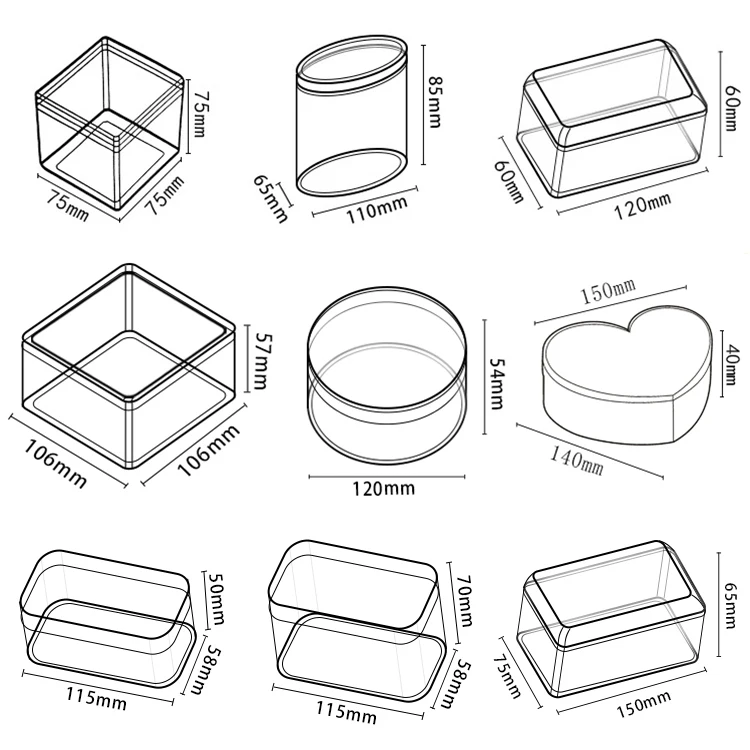 75mm
75mm
75mm
85mm
65mm
110mm
60mm
60mm
120mm
57mm
106mm
106mm
54mm
120mm
150mm
40mm
140mm
50mm
58mm
115mm
70mm
58mm
115mm
65mm
75mm
150mm