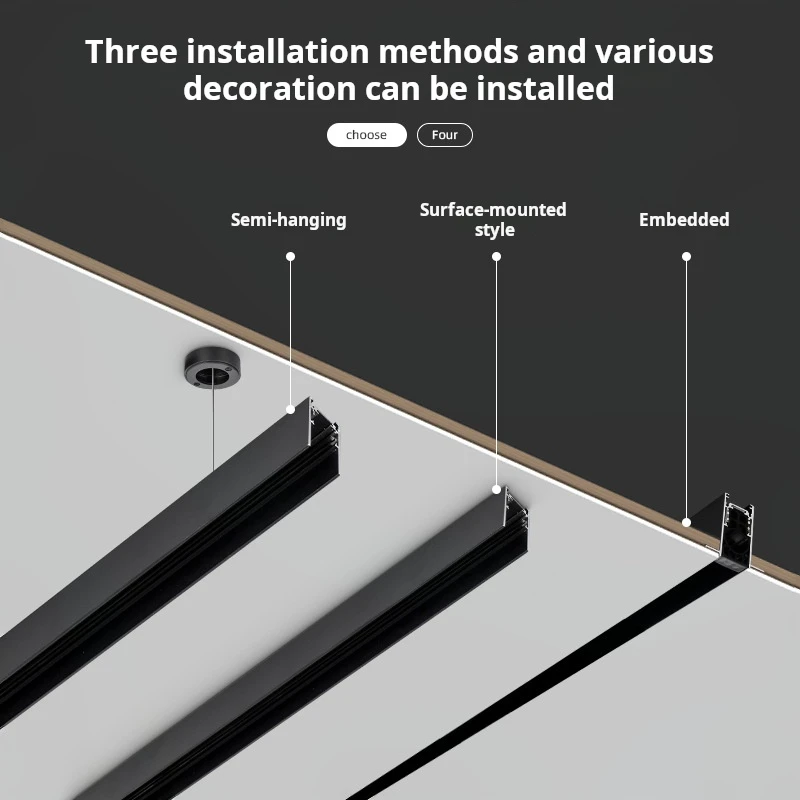 Three installation methods and various decoration can be installed

choose

Four

Semi-hanging

Surface-mounted style

Embedded