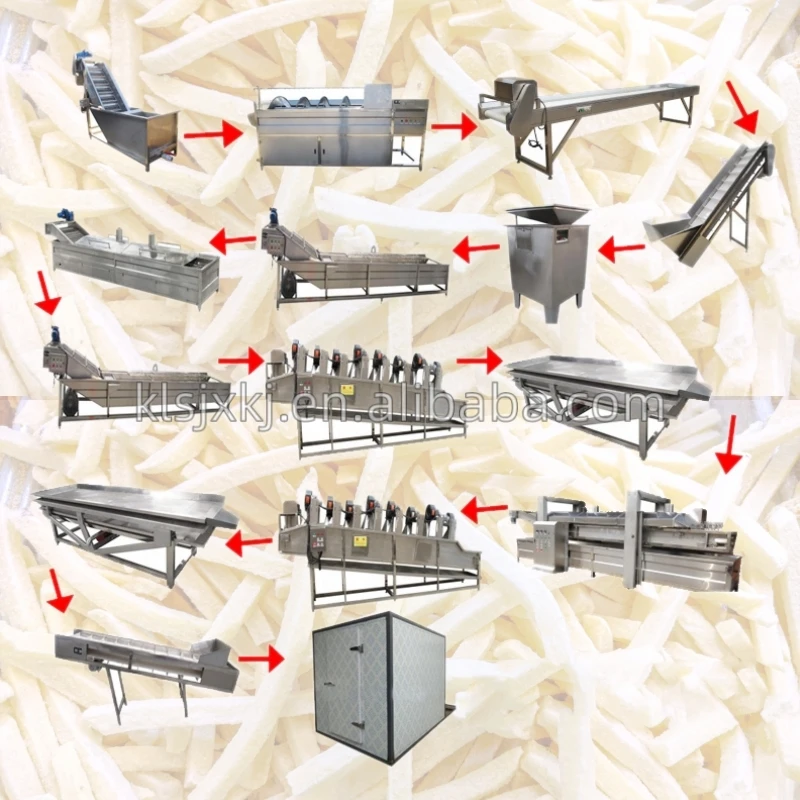 klsjxkj.en.alibaba.com