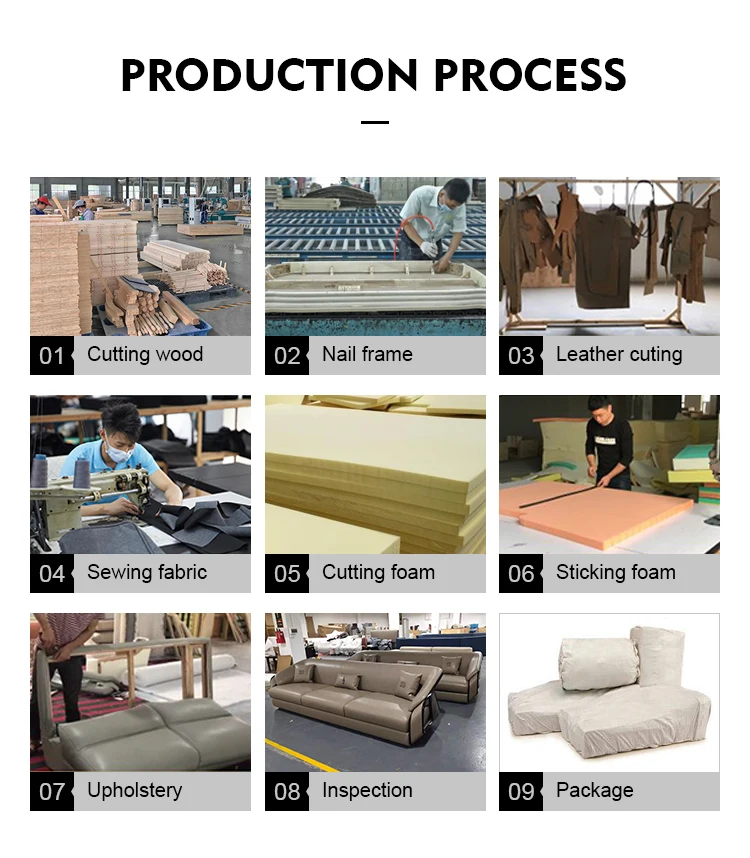 PRODUCTION PROCESS

01 Cutting wood

02 Nail frame

03 Leather cuting

04 Sewing fabric

05 Cutting foam

06 Sticking foam

07 Upholstery

08 Inspection

09 Package