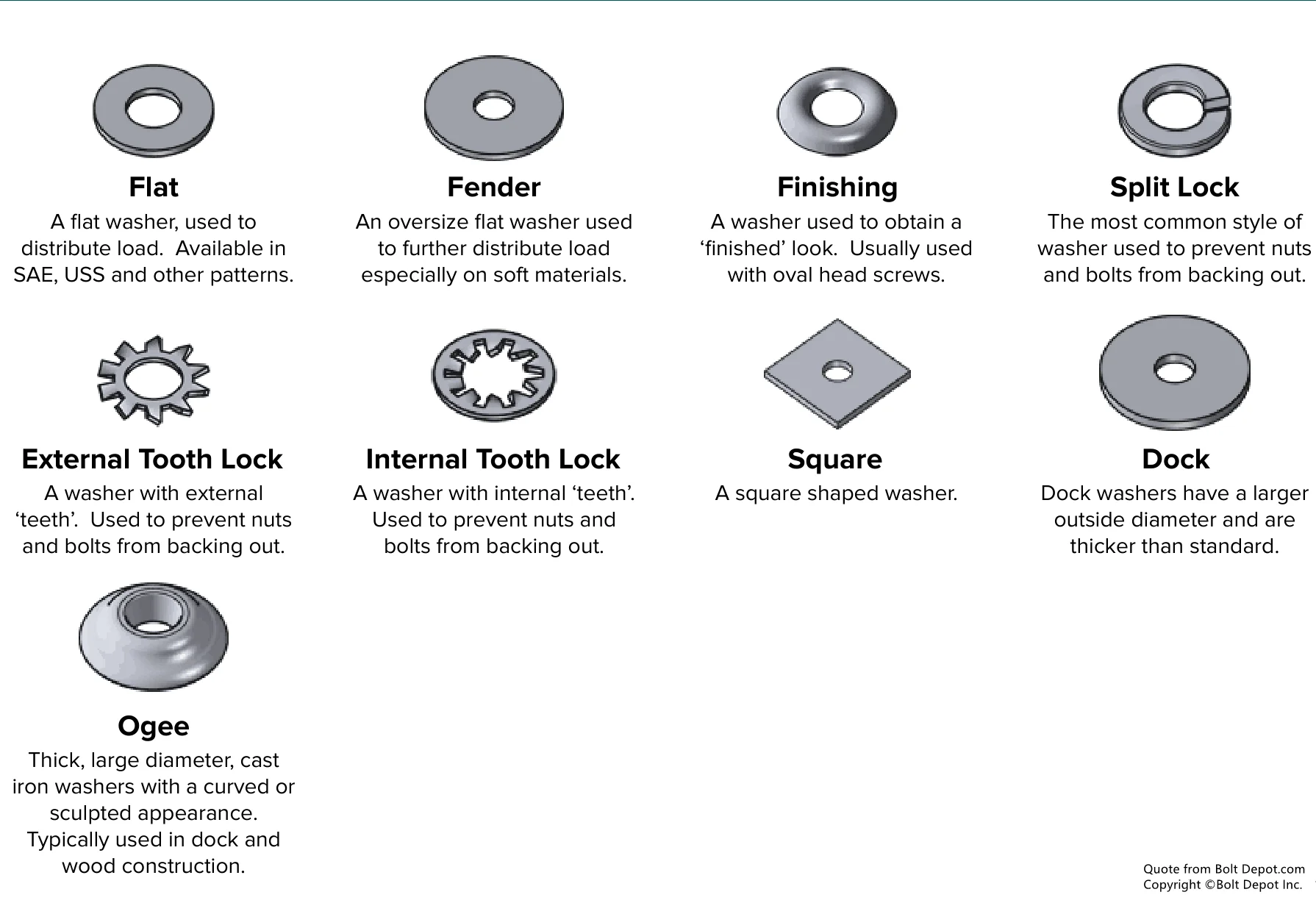 Flat
A flat washer, used to distribute load. Available in SAE, USS and other patterns.

Fender
An oversize flat washer used to further distribute load especially on soft materials.

Finishing
A washer used to obtain a ‘finished’ look. Usually used with oval head screws.

Split Lock
The most common style of washer used to prevent nuts and bolts from backing out.

External Tooth Lock
A washer with external ‘teeth’. Used to prevent nuts and bolts from backing out.

Internal Tooth Lock
A washer with internal ‘teeth’. Used to prevent nuts and bolts from backing out.

Square
A square shaped washer.

Dock
Dock washers have a larger outside diameter and are thicker than standard.

Ogee
Thick, large diameter, cast iron washers with a curved or sculpted appearance. Typically used in dock and wood construction.

Quote from Bolt Depot.com
Copyright ©Bolt Depot Inc.