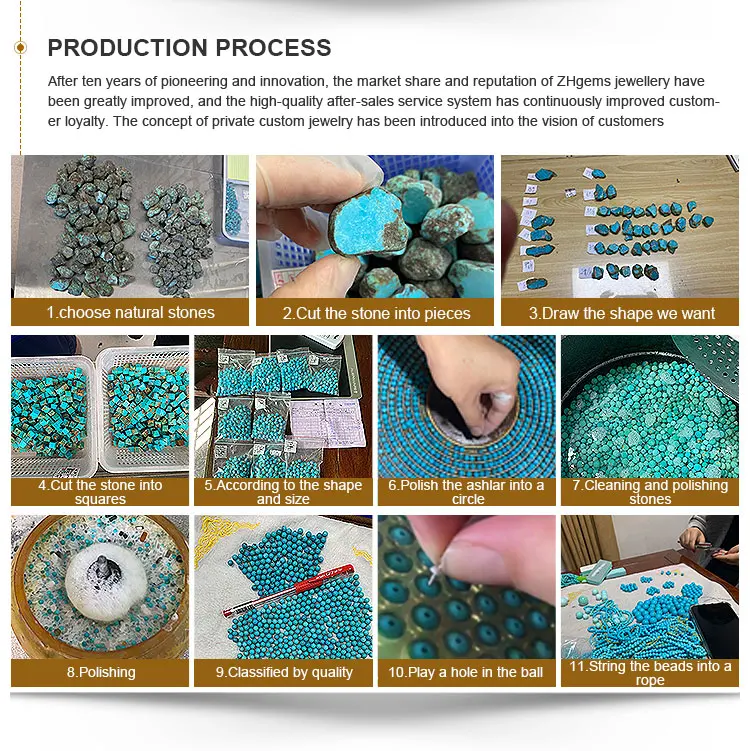 PRODUCTION PROCESS

After ten years of pioneering and innovation, the market share and reputation of ZHgems jewellery have been greatly improved, and the high-quality after-sales service system has continuously improved customer loyalty. The concept of private custom jewelry has been introduced into the vision of customers

1.choose natural stones

2.Cut the stone into pieces

3.Draw the shape we want

4.Cut the stone into squares

5.According to the shape and size

6.Polish the ashlar into a circle

7.Cleaning and polishing stones

8.Polishing

9.Classified by quality

10.Play a hole in the ball

11.String the beads into a rope