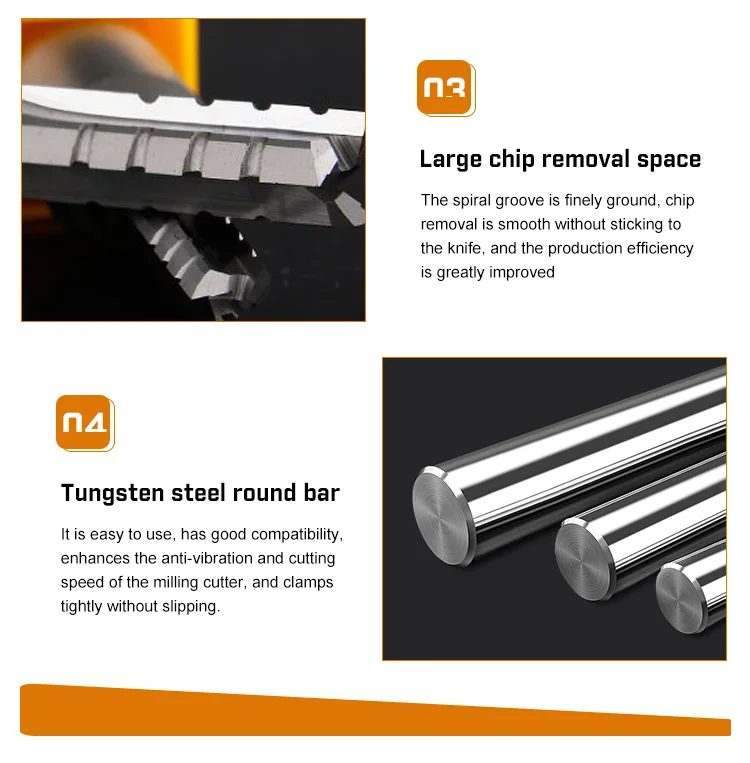 03

Large chip removal space

The spiral groove is finely ground, chip removal is smooth without sticking to the knife, and the production efficiency is greatly improved

04

Tungsten steel round bar

It is easy to use, has good compatibility, enhances the anti-vibration and cutting speed of the milling cutter, and clamps tightly without slipping.