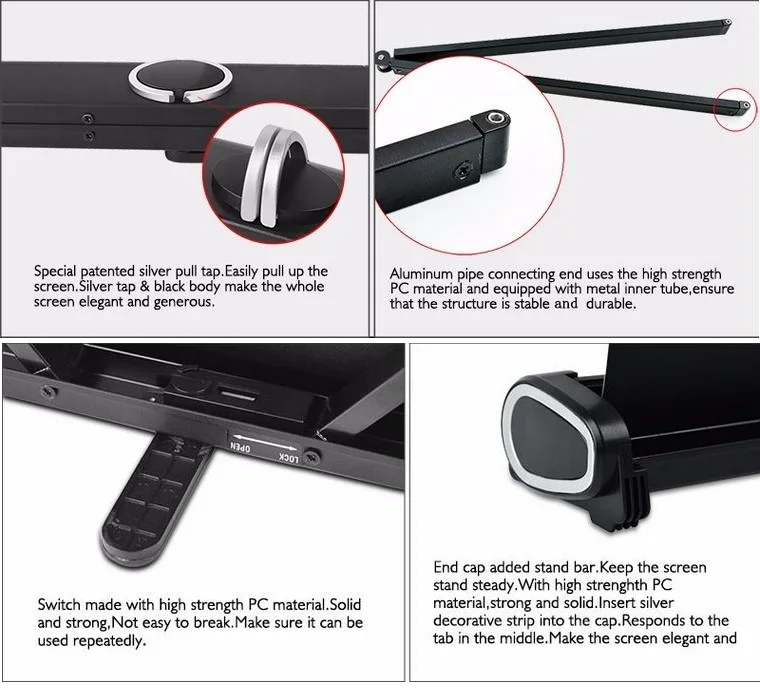 Special patented silver pull tap.Easily pull up the screen.Silver tap & black body make the whole screen elegant and generous.

Aluminum pipe connecting end uses the high strength PC material and equipped with metal inner tube,ensure that the structure is stable and durable.

OPEN LOCK

Switch made with high strength PC material.Solid and strong,Not easy to break.Make sure it can be used repeatedly.

End cap added stand bar.Keep the screen stand steady.With high strenghth PC material,strong and solid.Insert silver decorative strip into the cap.Responds to the tab in the middle.Make the screen elegant and