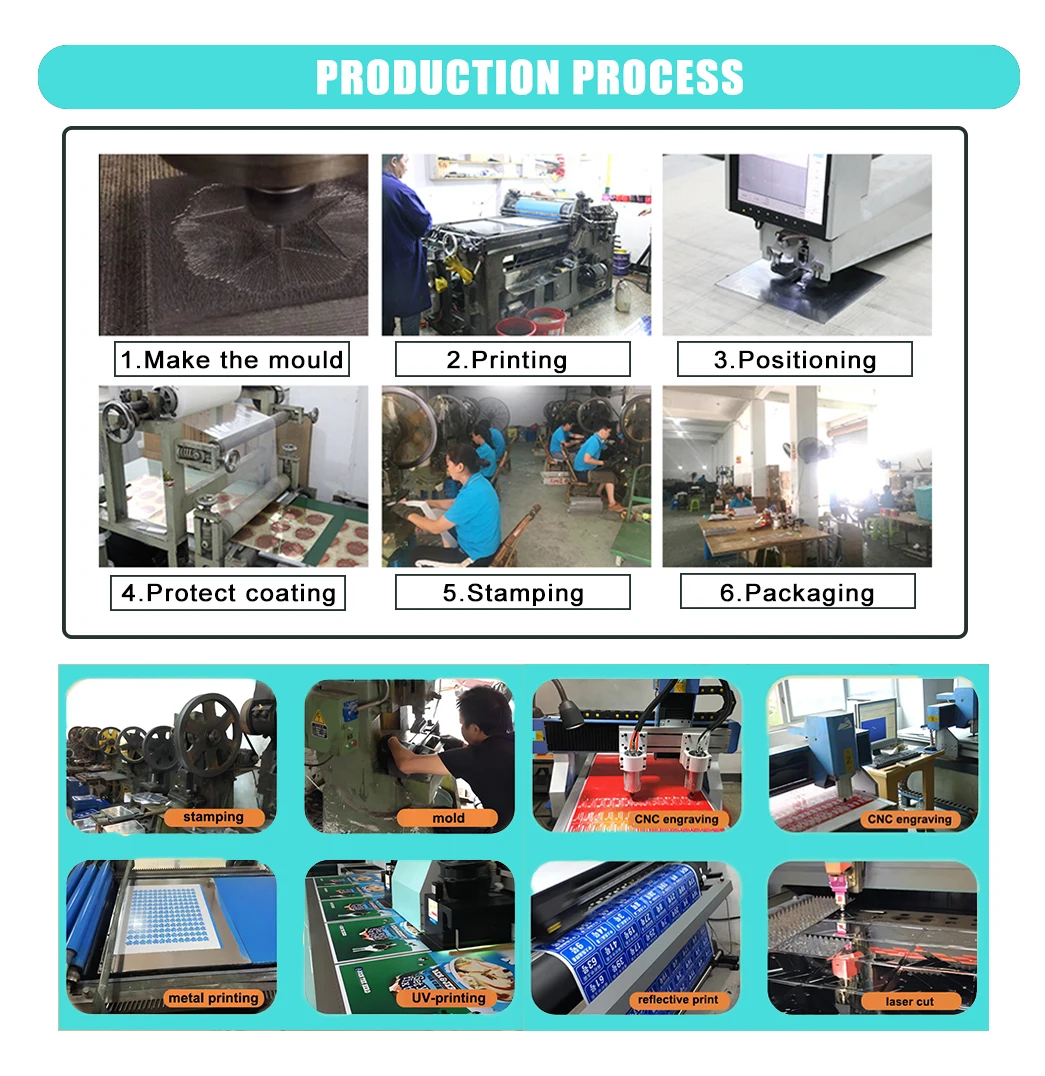 PRODUCTION PROCESS

1.Make the mould

2.Printing

3.Positioning

4.Protect coating

5.Stamping

6.Packaging

stamping

mold

CNC engraving

CNC engraving

metal printing

UV-printing

reflective print

laser cut