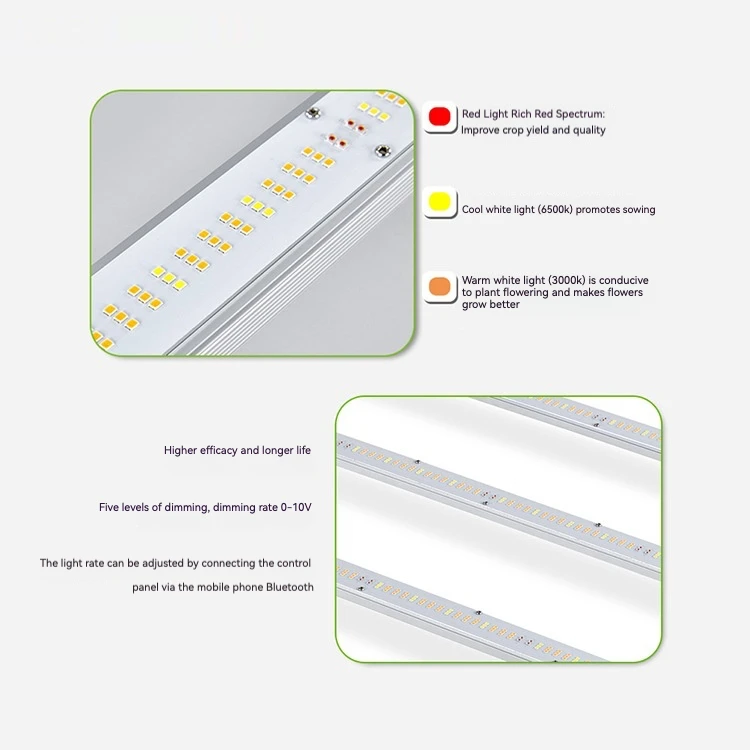 Red Light Rich Red Spectrum: Improve crop yield and quality

Cool white light (6500k) promotes sowing

Warm white light (3000k) is conducive to plant flowering and makes flowers grow better

Higher efficacy and longer life

Five levels of dimming, dimming rate 0-10V

The light rate can be adjusted by connecting the control panel via the mobile phone Bluetooth