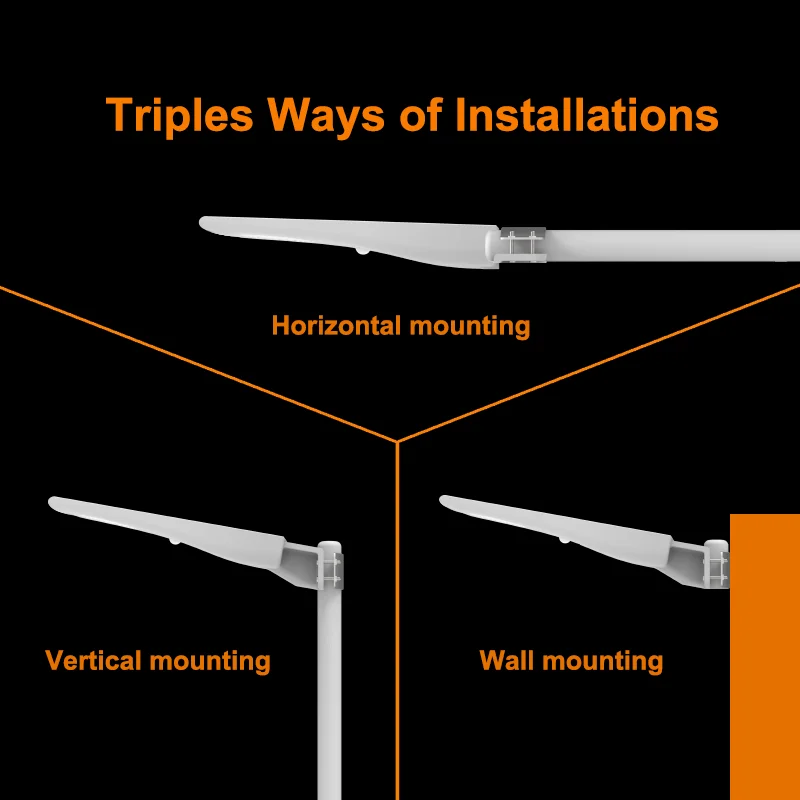 Triples Ways of Installations

Horizontal mounting

Vertical mounting

Wall mounting