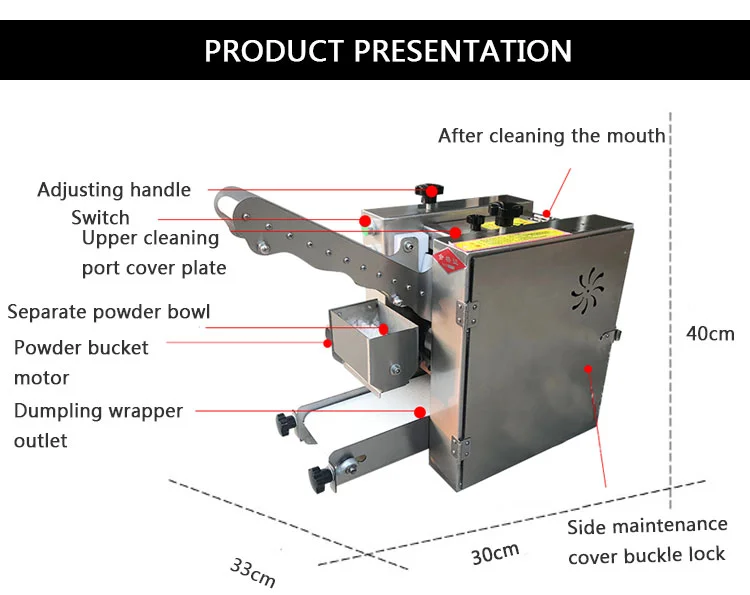 PRODUCT PRESENTATION

After cleaning the mouth

Adjusting handle

Switch

Upper cleaning port cover plate

Separate powder bowl

Powder bucket motor

Dumpling wrapper outlet

40cm

Side maintenance cover buckle lock

30cm

33cm