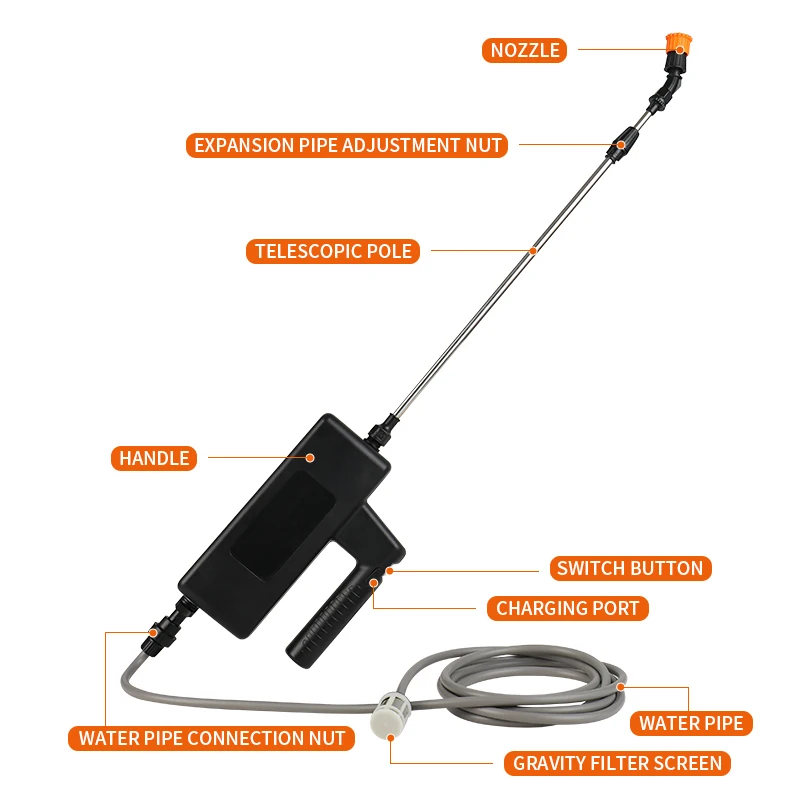 NOZZLE

EXPANSION PIPE ADJUSTMENT NUT

TELESCOPIC POLE

HANDLE

SWITCH BUTTON

CHARGING PORT

WATER PIPE

WATER PIPE CONNECTION NUT

GRAVITY FILTER SCREEN