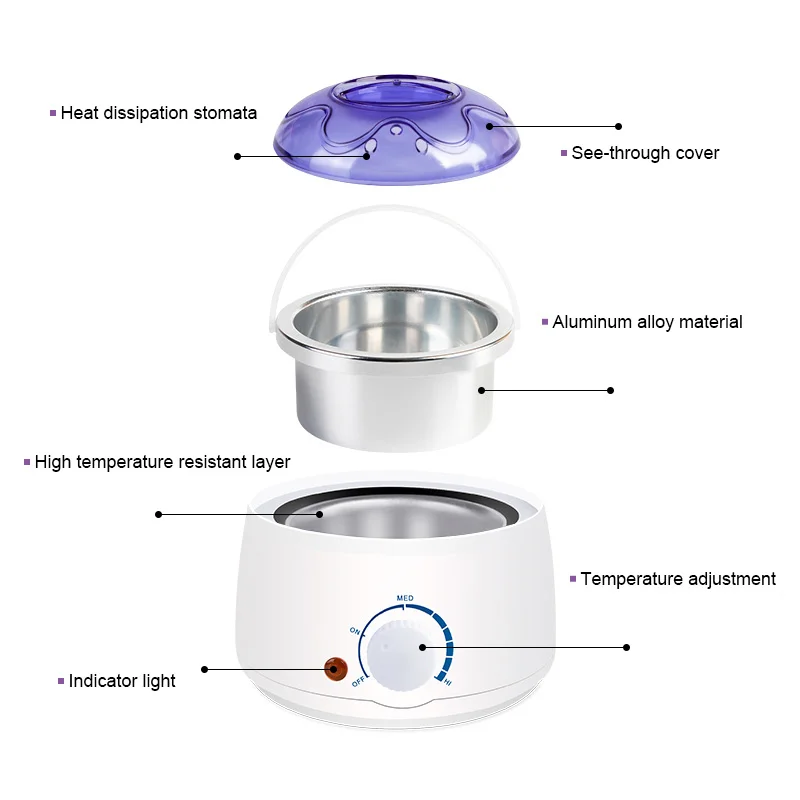 Heat dissipation stomata

See-through cover

Aluminum alloy material

High temperature resistant layer

Temperature adjustment

MED

ON

OFF

HI

Indicator light