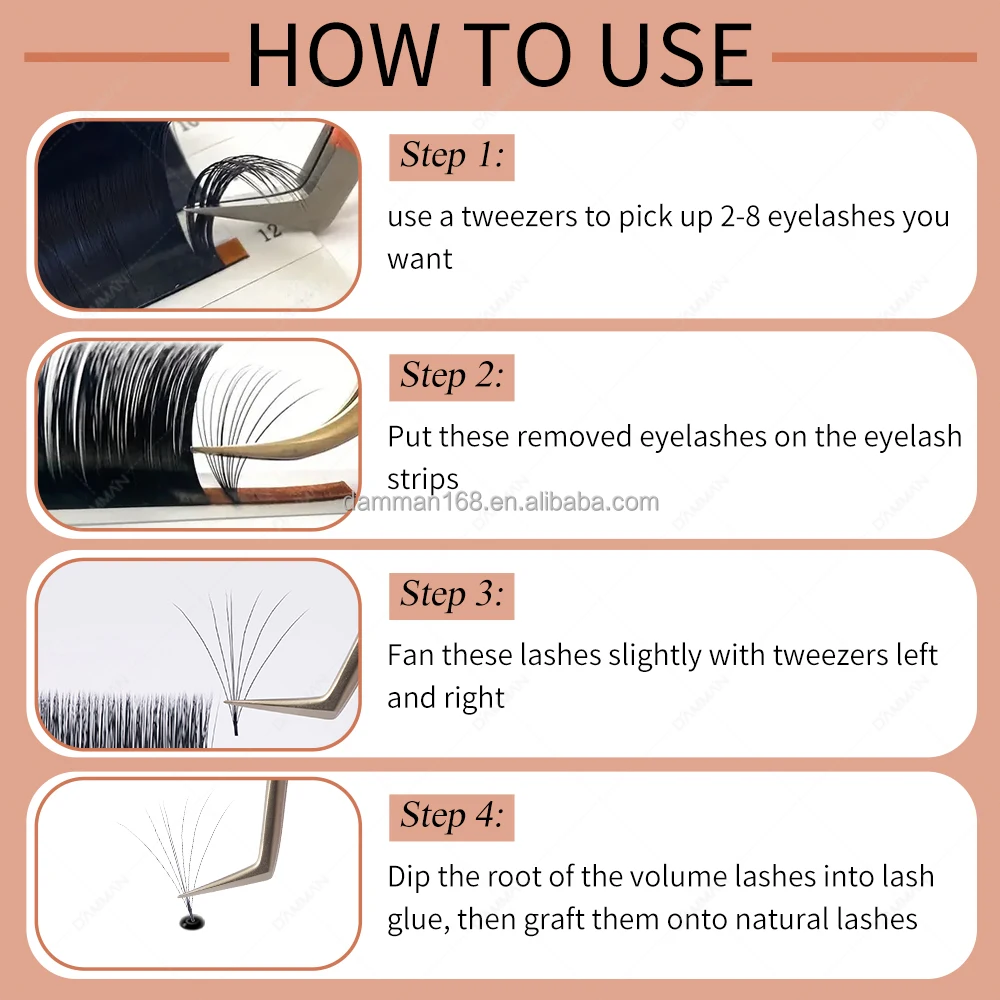 HOW TO USE

12

Step 1:

use a tweezers to pick up 2-8 eyelashes you want

Step 2:

Put these removed eyelashes on the eyelash strips

damman168.en.alibaba.com

Step 3:

Fan these lashes slightly with tweezers left and right

Step 4:

Dip the root of the volume lashes into lash glue, then graft them onto natural lashes