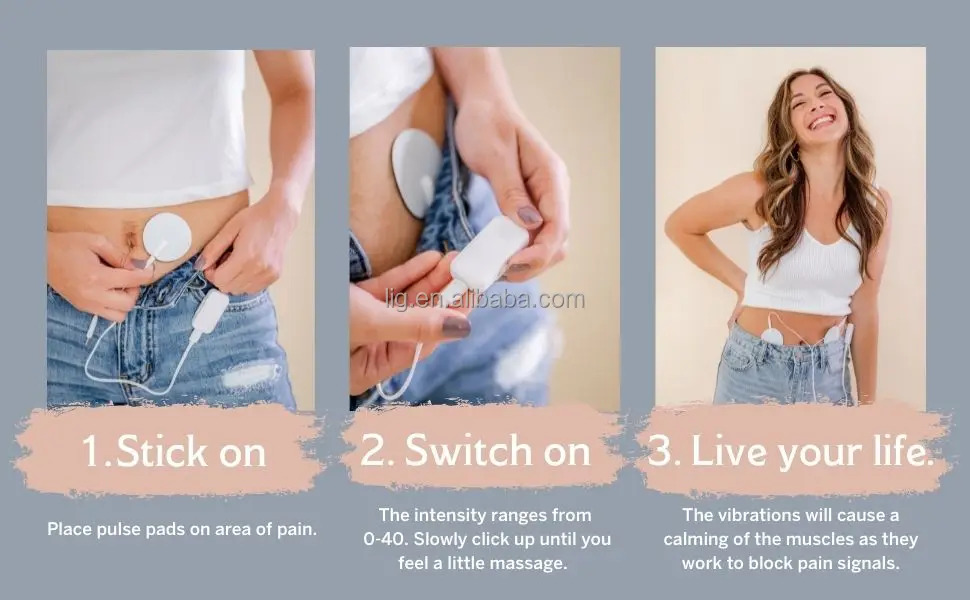 lig.en.alibaba.com

1.Stick on

Place pulse pads on area of pain.

2. Switch on

The intensity ranges from 0-40. Slowly click up until you feel a little massage.

3. Live your life.

The vibrations will cause a calming of the muscles as they work to block pain signals.