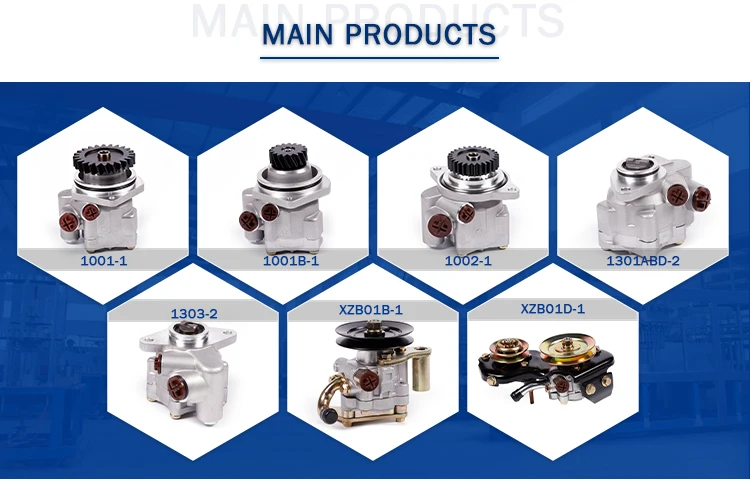 MAIN PRODUCTS

MAIN PRODUCTS

1001-1

1001B-1

1002-1

1301ABD-2

1303-2

XZB01B-1

XZB01D-1