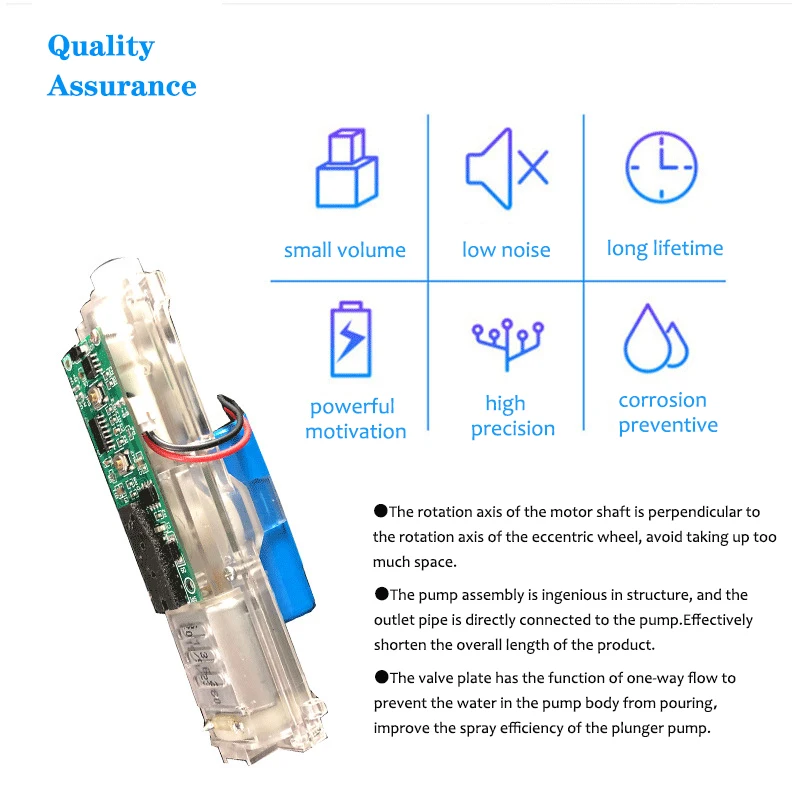 Quality Assurance

small volume

low noise

long lifetime

powerful motivation

high precision

corrosion preventive

●The rotation axis of the motor shaft is perpendicular to the rotation axis of the eccentric wheel, avoid taking up too much space.

●The pump assembly is ingenious in structure, and the outlet pipe is directly connected to the pump.Effectively shorten the overall length of the product.

●The valve plate has the function of one-way flow to prevent the water in the pump body from pouring, improve the spray efficiency of the plunger pump.