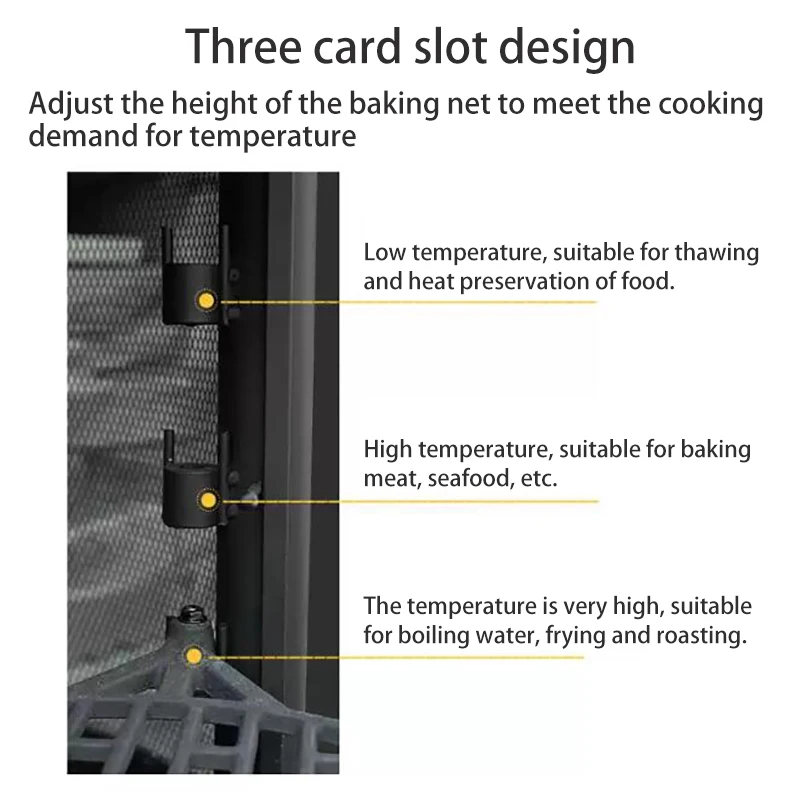 Three card slot design

Adjust the height of the baking net to meet the cooking demand for temperature

Low temperature, suitable for thawing and heat preservation of food.

High temperature, suitable for baking meat, seafood, etc.

The temperature is very high, suitable for boiling water, frying and roasting.