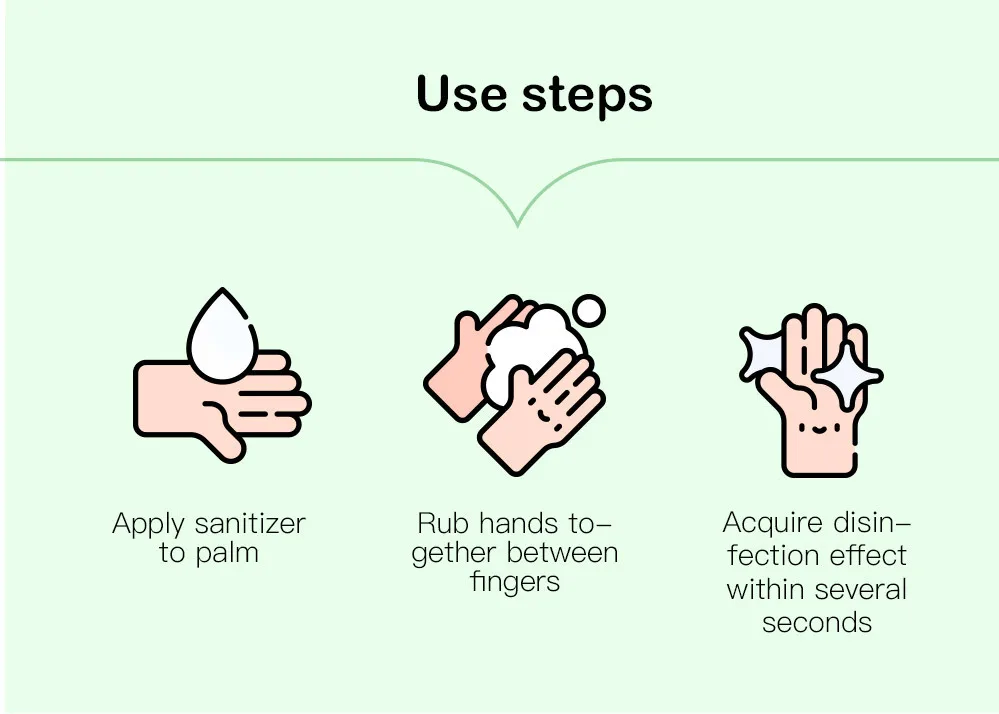 Use steps

Apply sanitizer to palm

Rub hands together between fingers

Acquire disinfection effect within several seconds