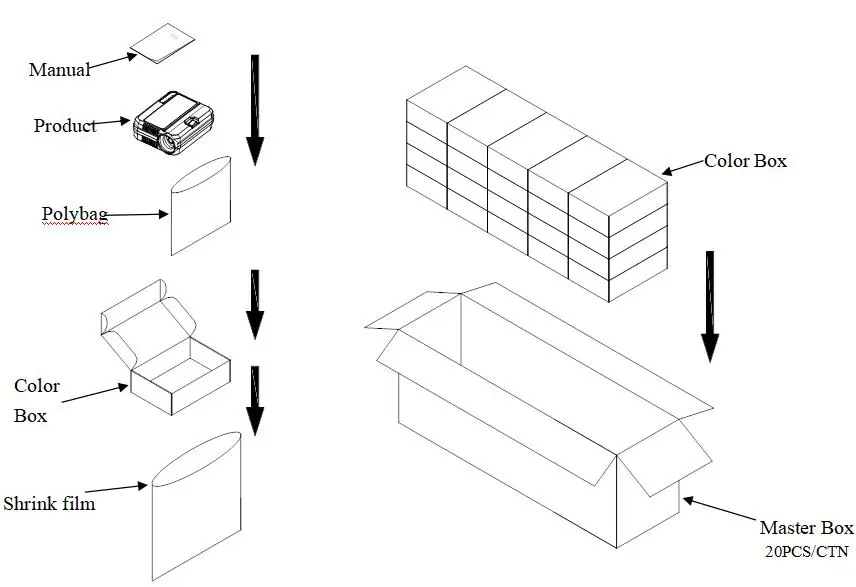 Manual

Product

Polybag

Color Box

Shrink film

Color Box

Master Box
20PCS/CTN