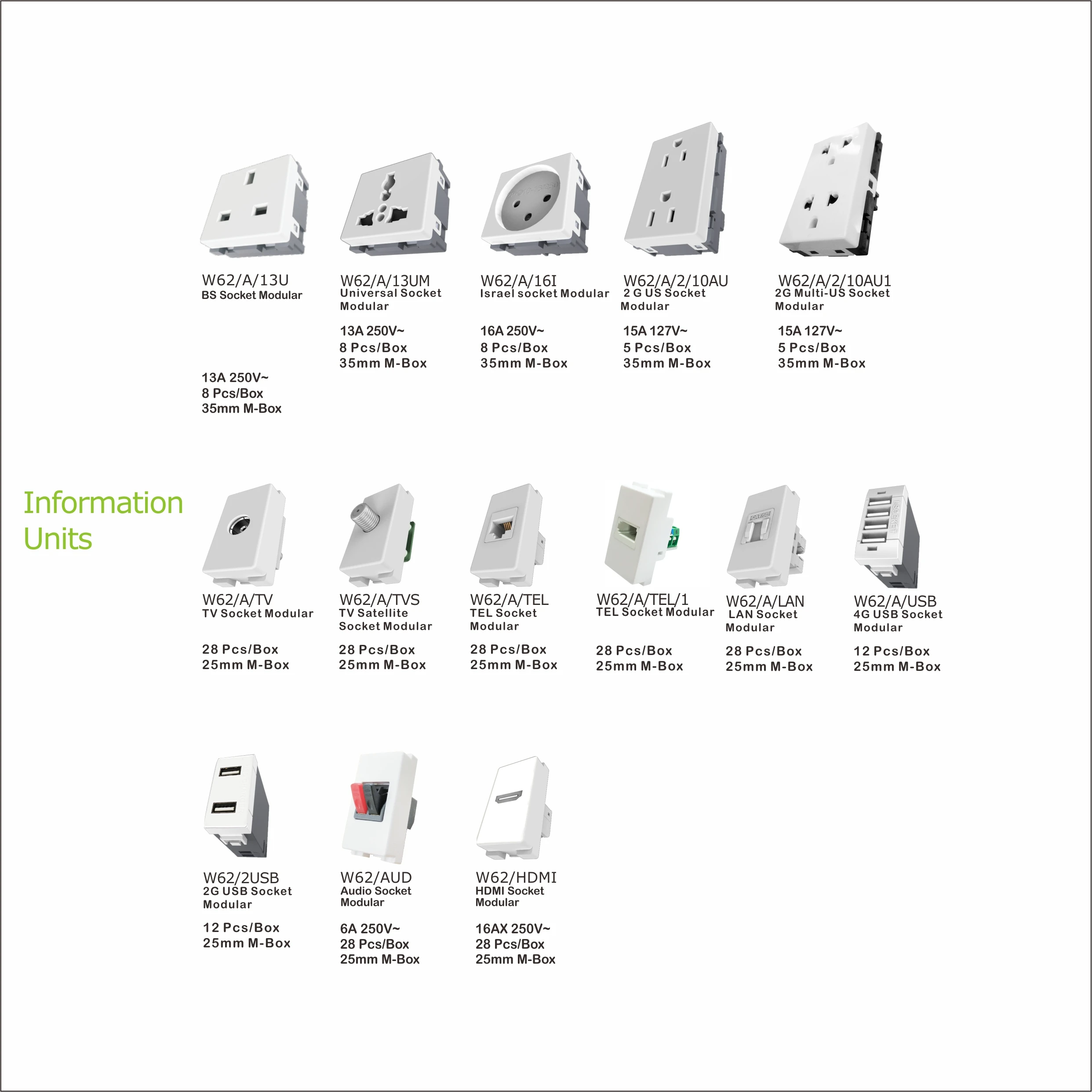 W62/A/13U
BS Socket Modular

13A 250V~
8 Pcs/Box
35mm M-Box

W62/A/13UM
Universal Socket Modular

13A 250V~
8 Pcs/Box
35mm M-Box

W62/A/16I
Israel socket Modular

16A 250V~
8 Pcs/Box
35mm M-Box

W62/A/2/10AU
2 G US Socket Modular

15A 127V~
5 Pcs/Box
35mm M-Box

W62/A/2/10AU1
2G Multi-US Socket Modular

15A 127V~
5 Pcs/Box
35mm M-Box

Information Units

W62/A/TV
TV Socket Modular

28 Pcs/Box
25mm M-Box

W62/A/TVS
TV Satellite Socket Modular

28 Pcs/Box
25mm M-Box

W62/A/TEL
TEL Socket Modular

28 Pcs/Box
25mm M-Box

W62/A/TEL/1
TEL Socket Modular

28 Pcs/Box
25mm M-Box

W62/A/LAN
LAN Socket Modular

28 Pcs/Box
25mm M-Box

W62/A/USB
4G USB Socket Modular

12 Pcs/Box
25mm M-Box

W62/2USB
2G USB Socket Modular

12 Pcs/Box
25mm M-Box

W62/AUD
Audio Socket Modular

6A 250V~
28 Pcs/Box
25mm M-Box

W62/HDMI
HDMI Socket Modular

16AX 250V~
28 Pcs/Box
25mm M-Box