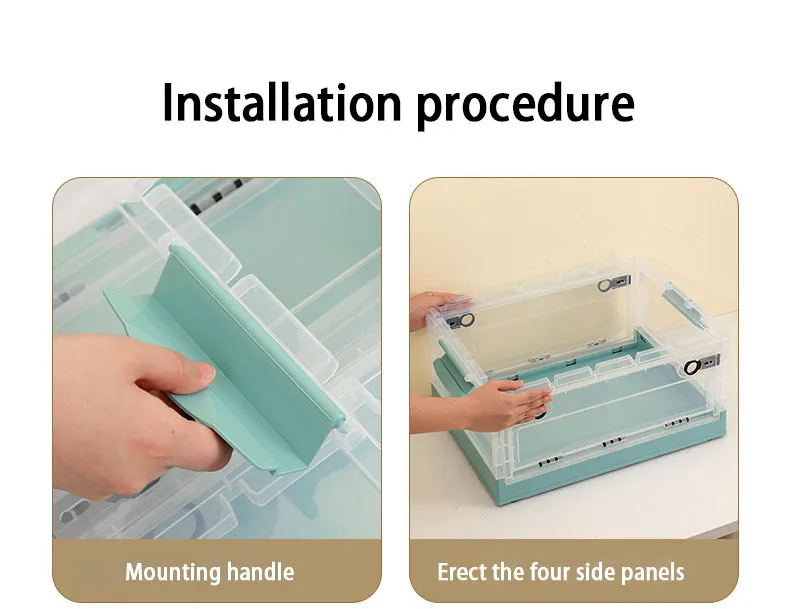 Installation procedure

Mounting handle

Erect the four side panels