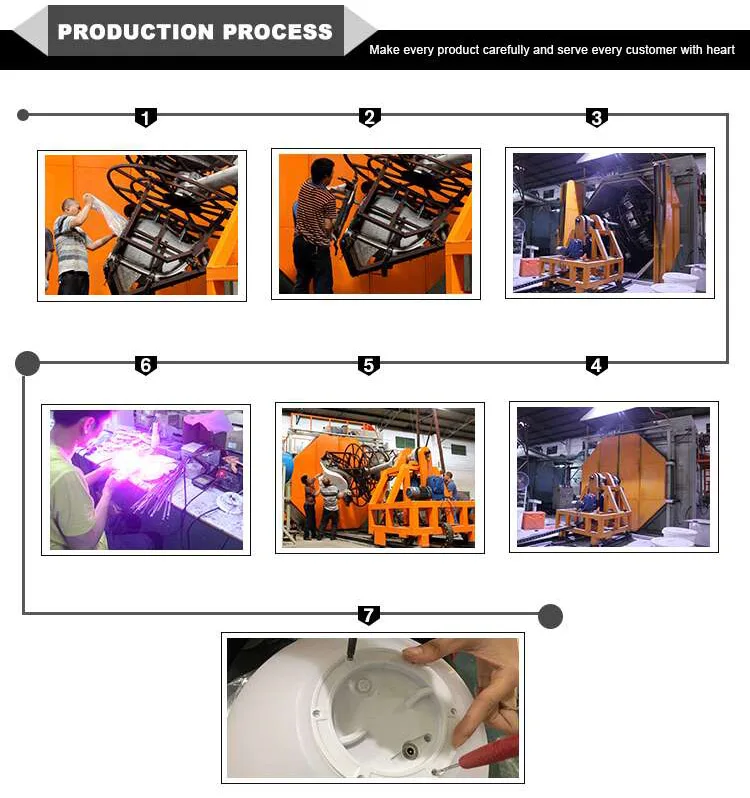 PRODUCTION PROCESS

Make every product carefully and serve every customer with heart

1

2

3

6

5

4

7