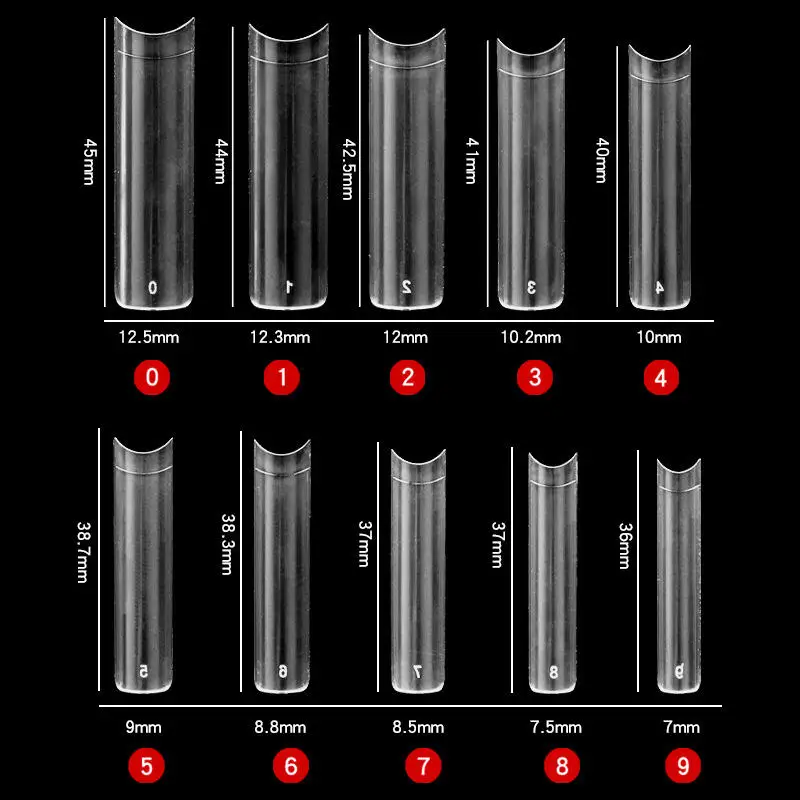 45mm
0
44mm
1
42.5mm
2
41mm
3
40mm
4

12.5mm 12.3mm 12mm 10.2mm 10mm

0 1 2 3 4

38.7mm
5
38.3mm
6
37mm
7
37mm
8
36mm
9

9mm 8.8mm 8.5mm 7.5mm 7mm

5 6 7 8 9